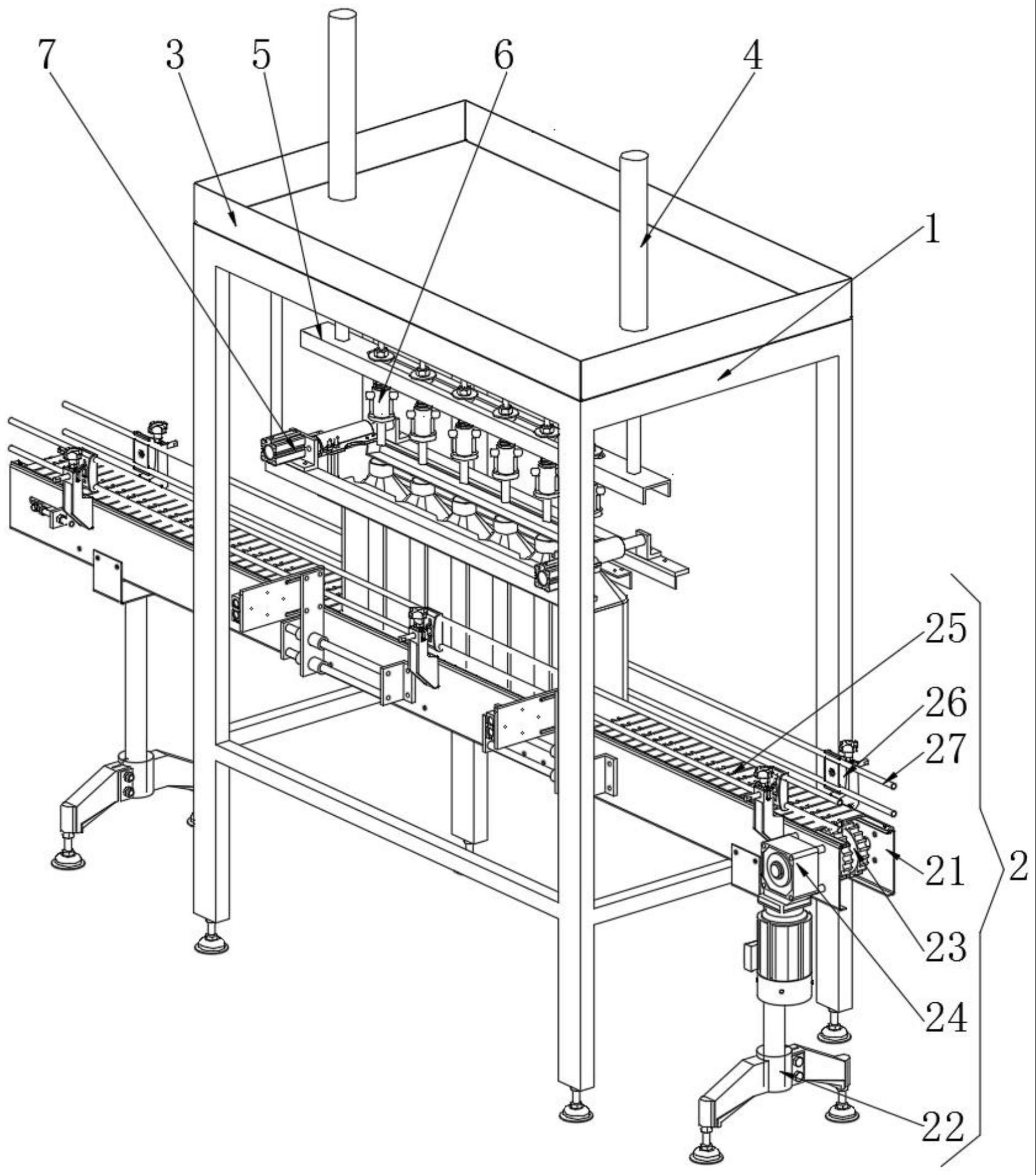 7
3
5
6
4
1
25
26
27
21
2
23
24
22