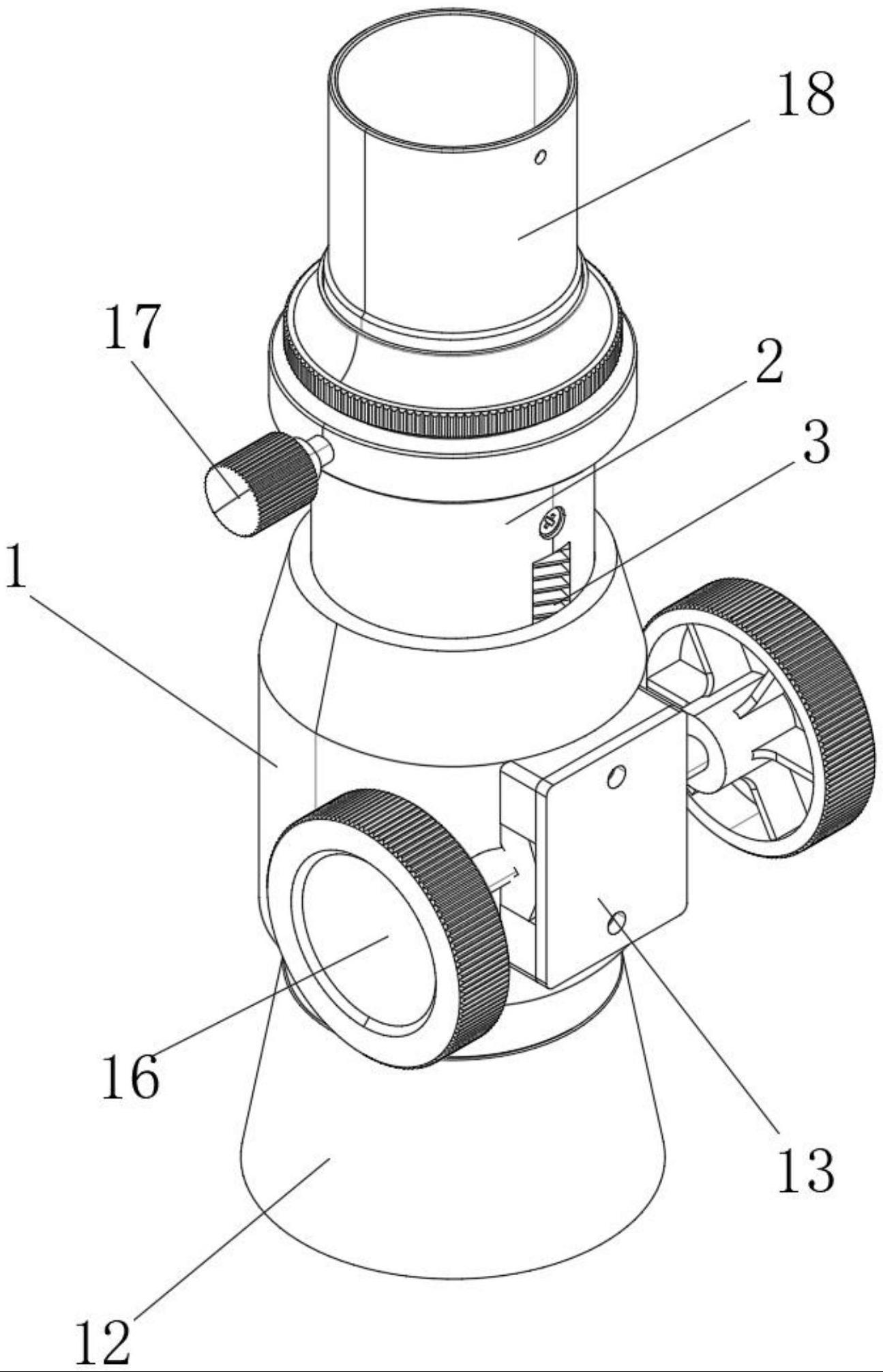 18
17
2
3
1
16
13
12