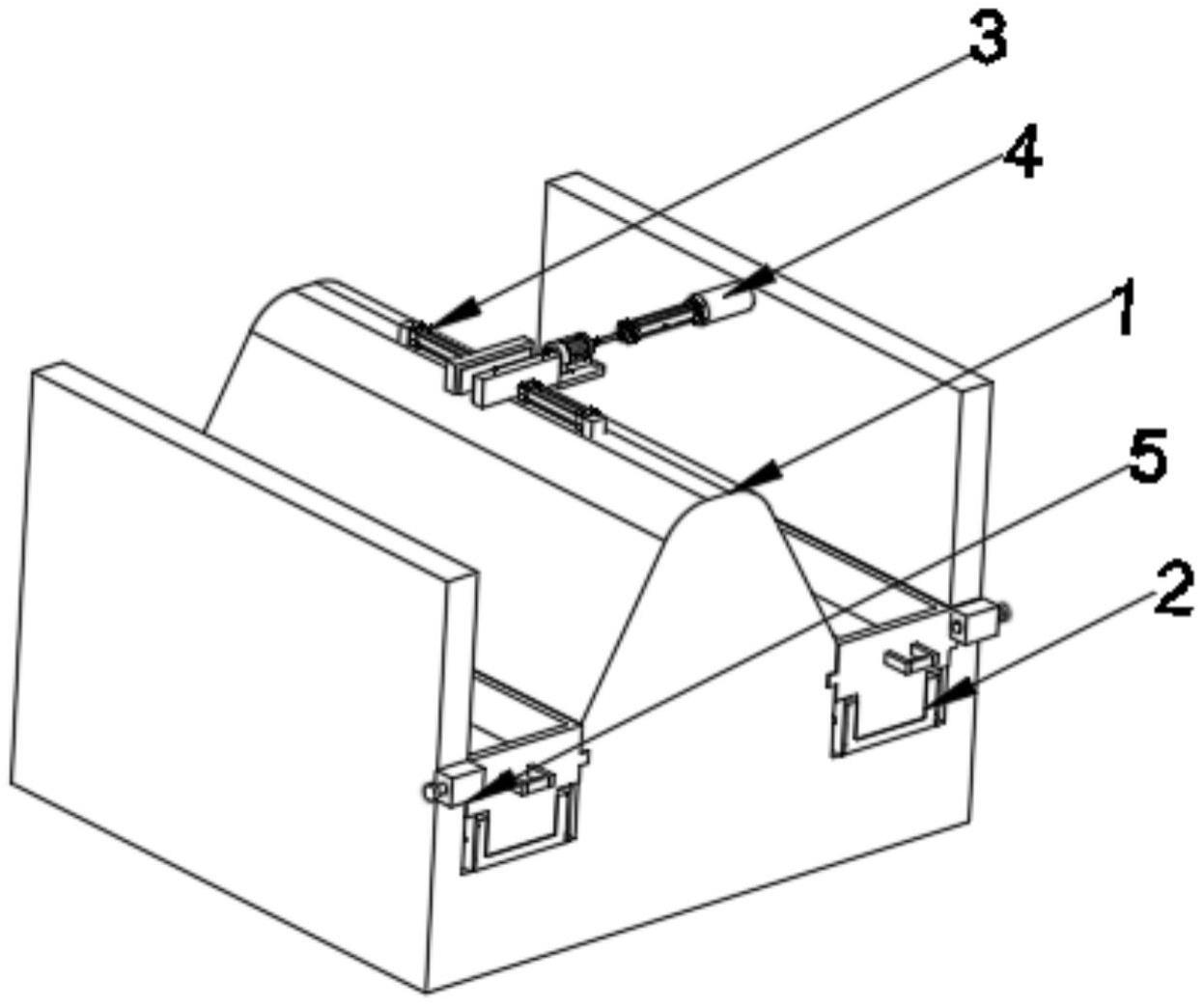 3
4
1
5
2