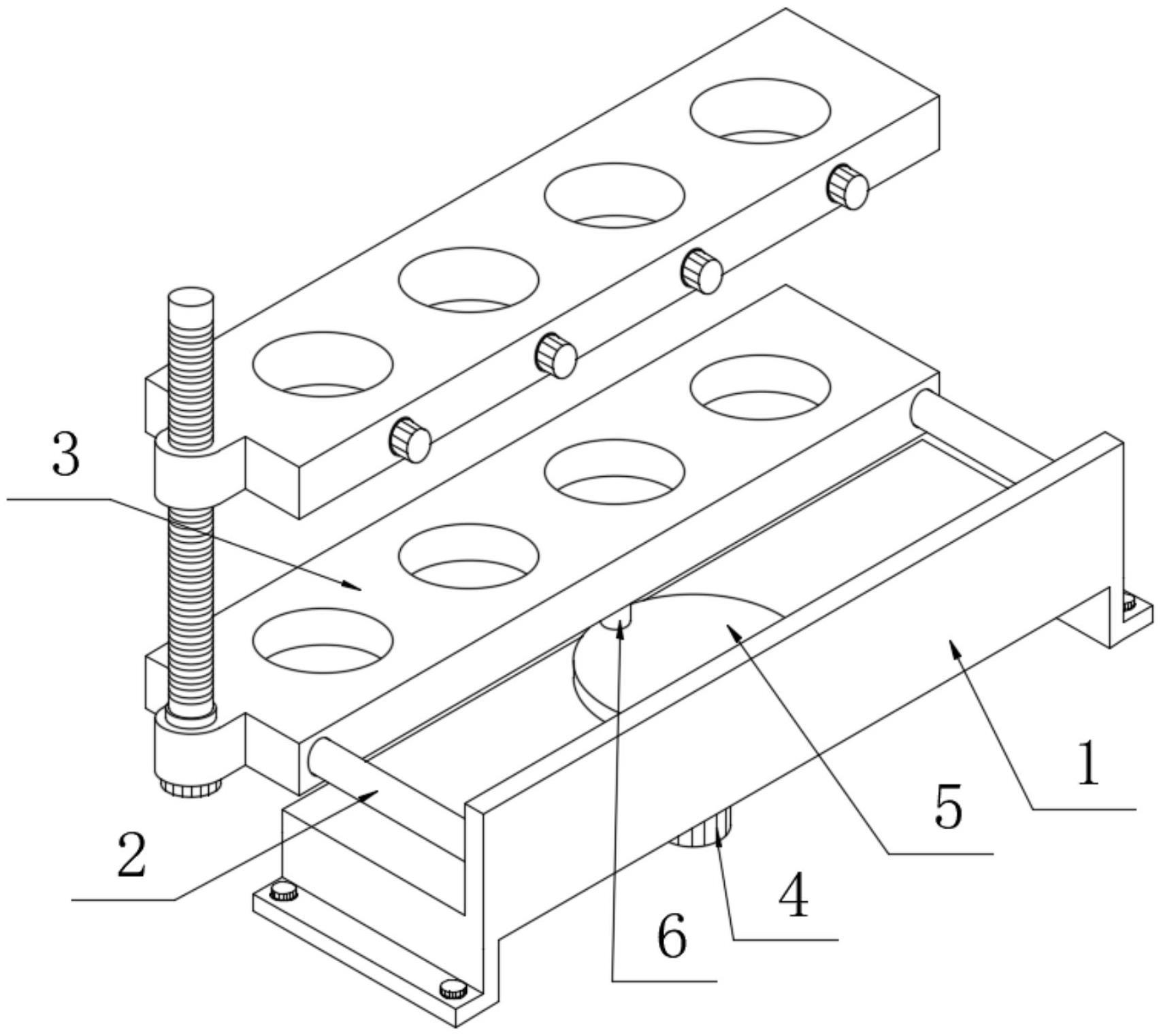 3
1
5
2
4
6