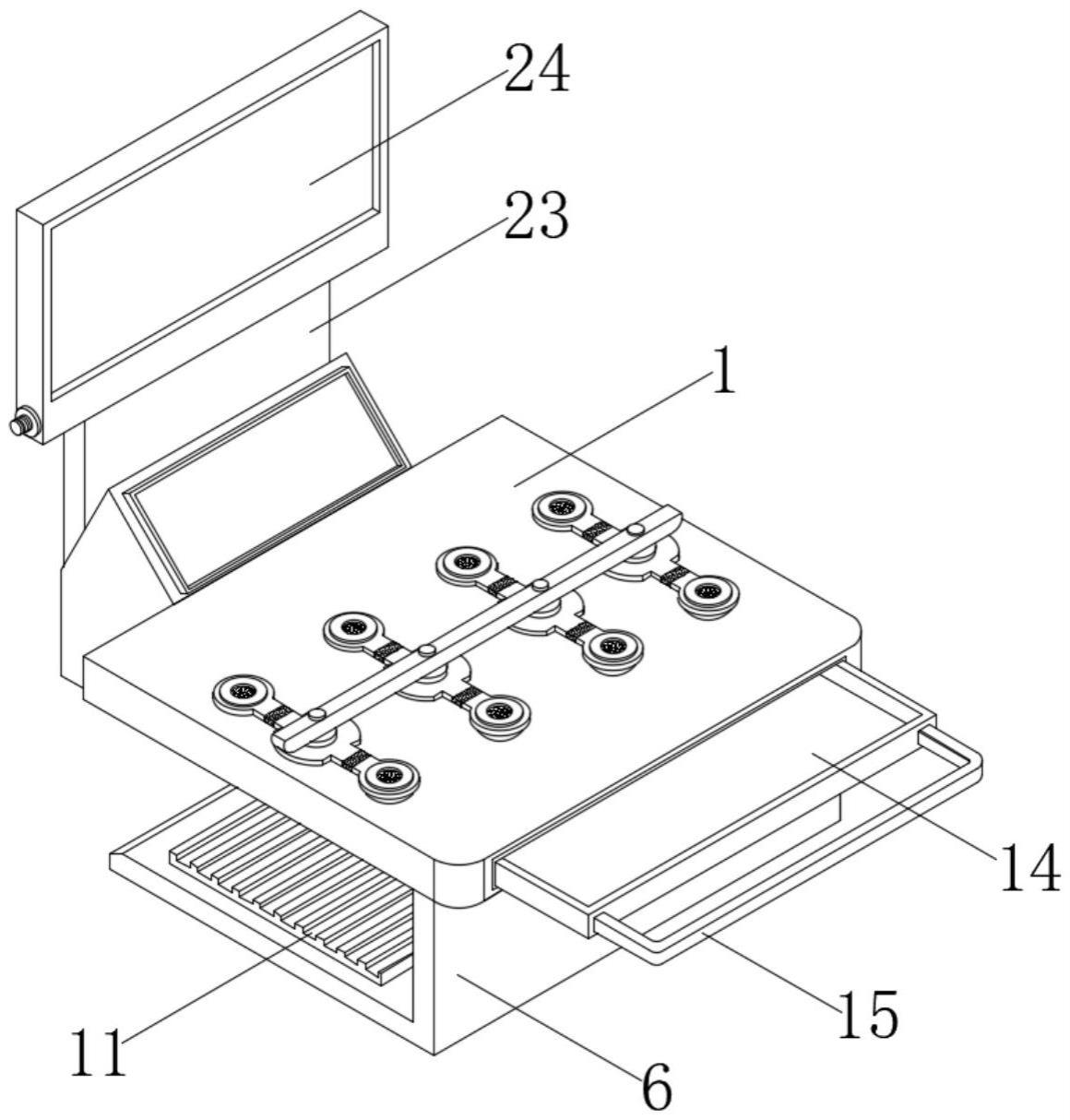 24

23

1

14

15

11

6