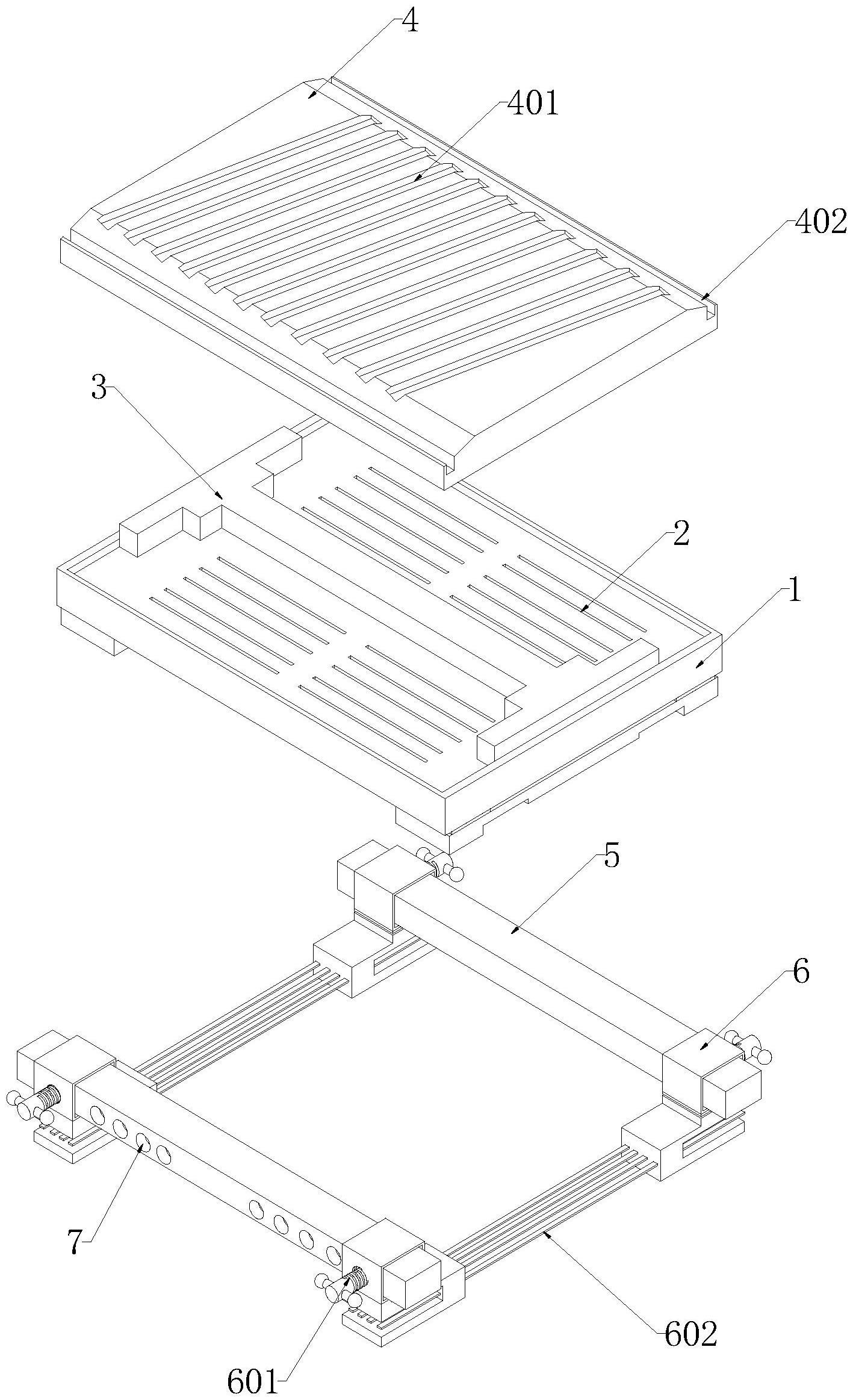 4
401
402
3
2
1
5
6
7
602
601