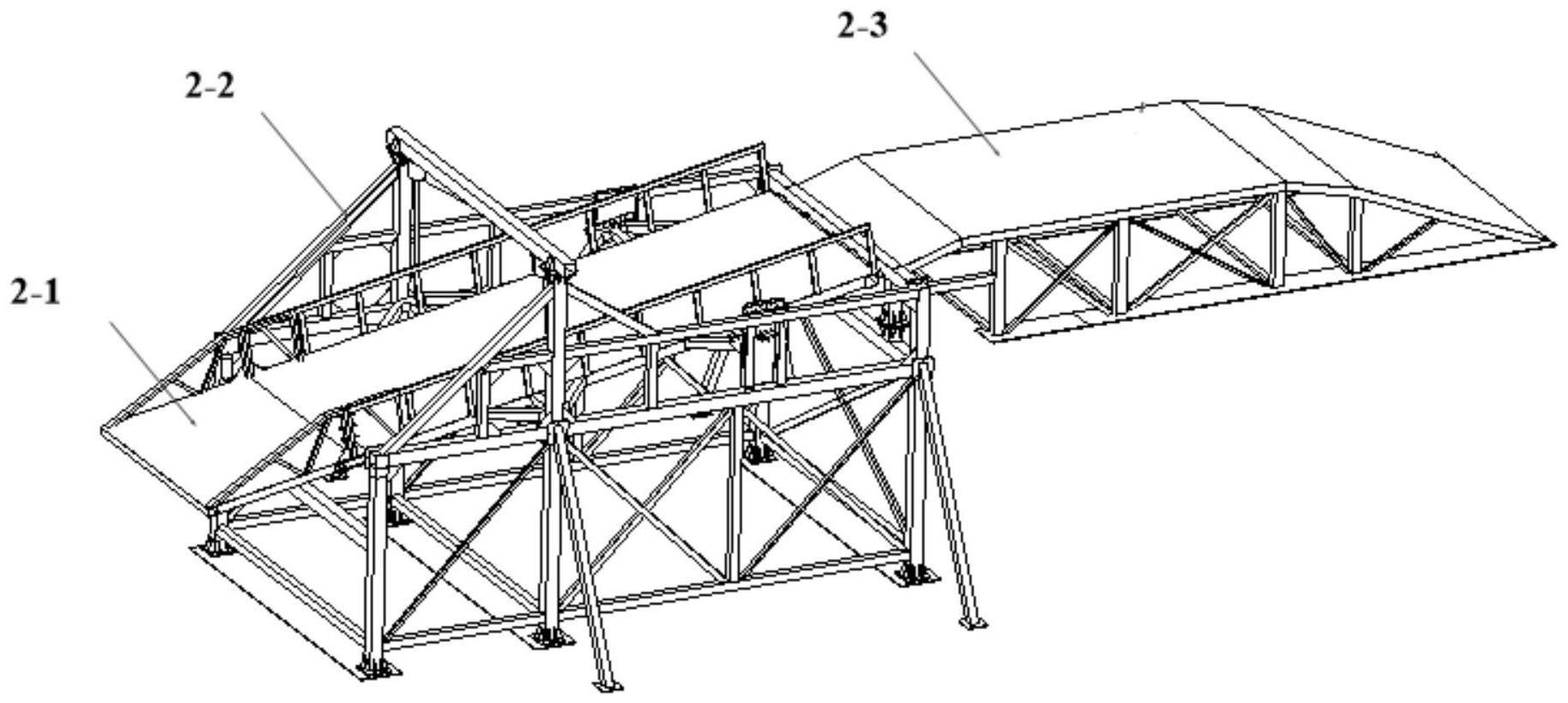 2-3

2-2

2-1