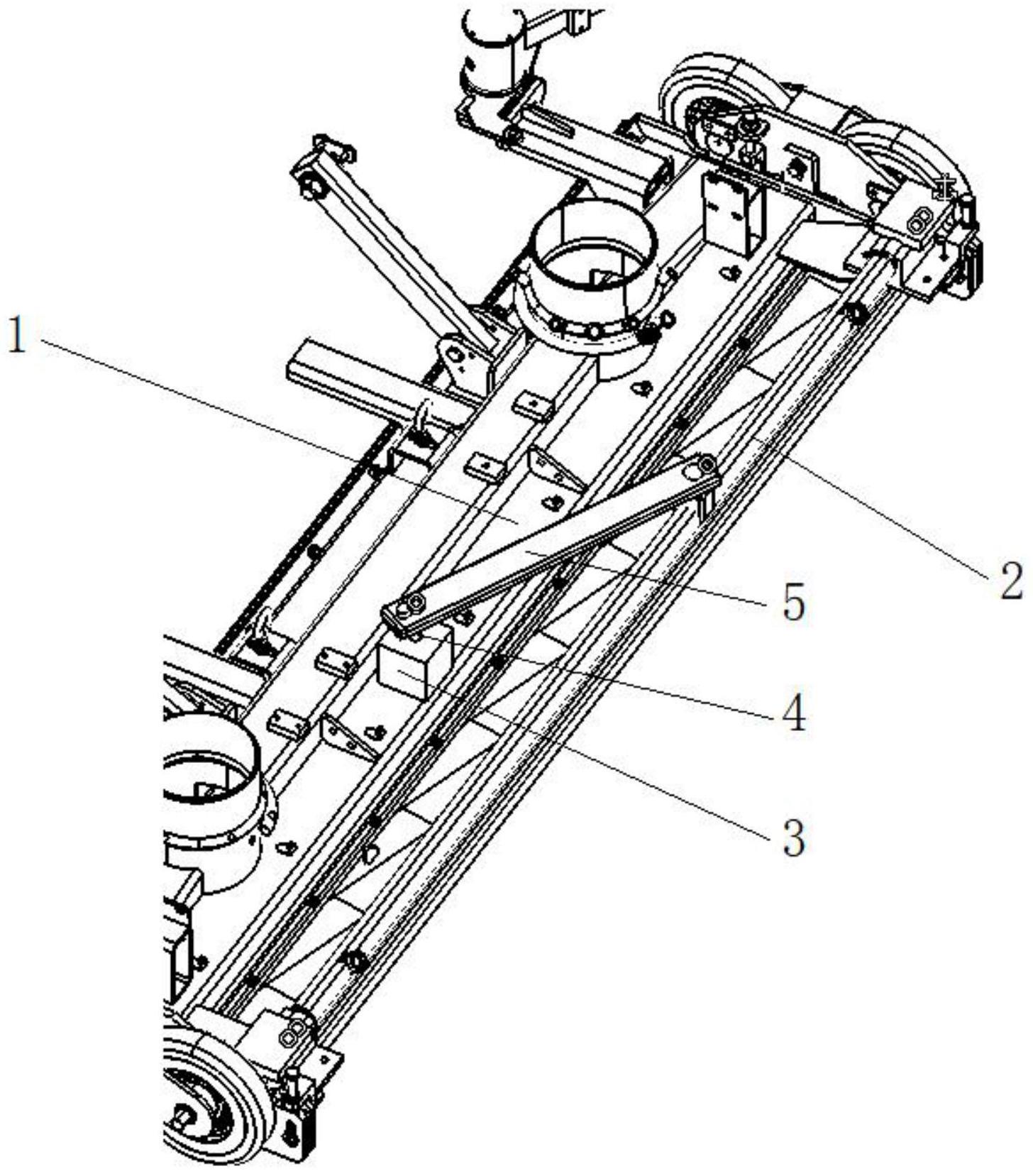 1
2
5
4
3