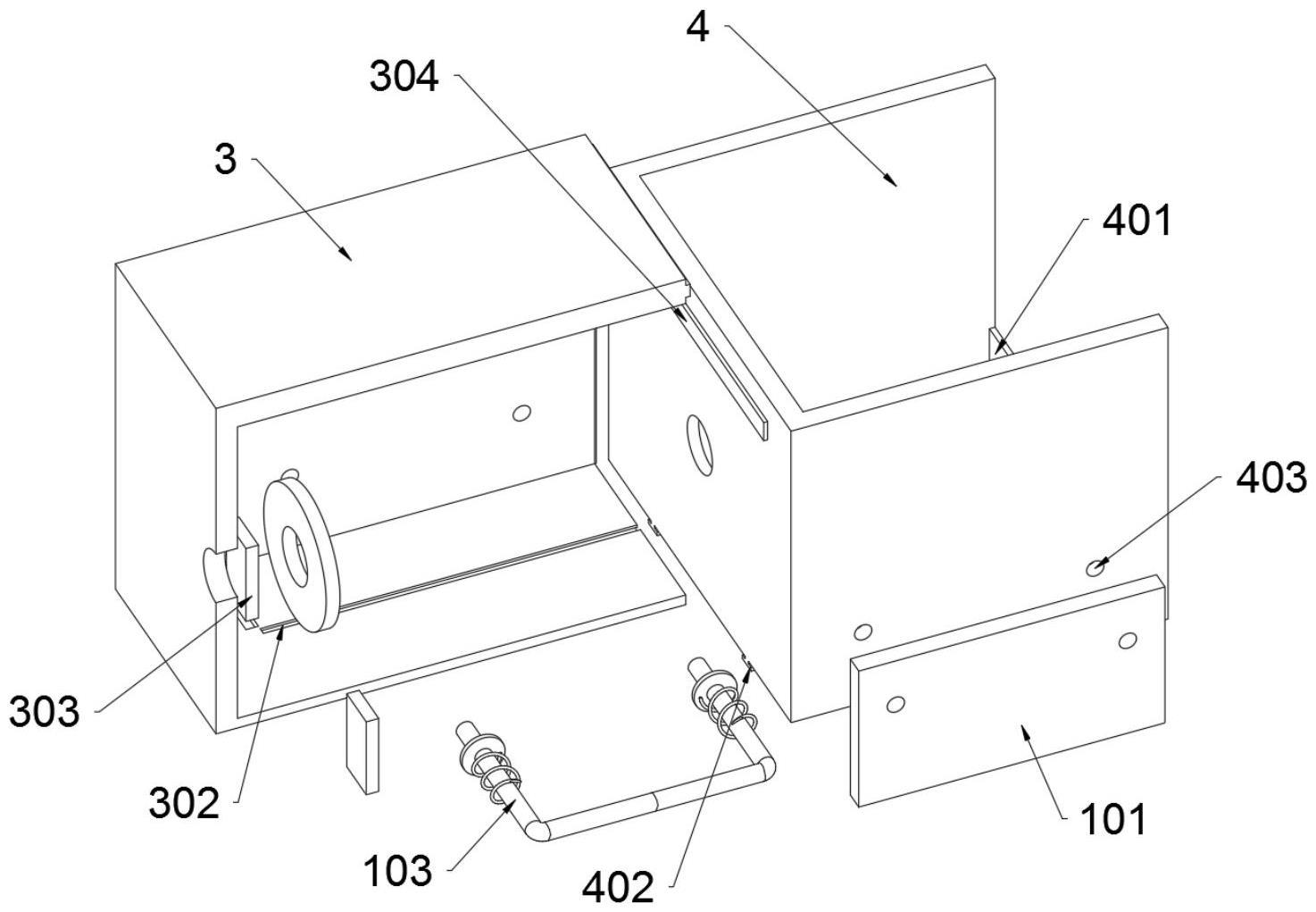 4
304
3
401
403
303
302
103
402
101