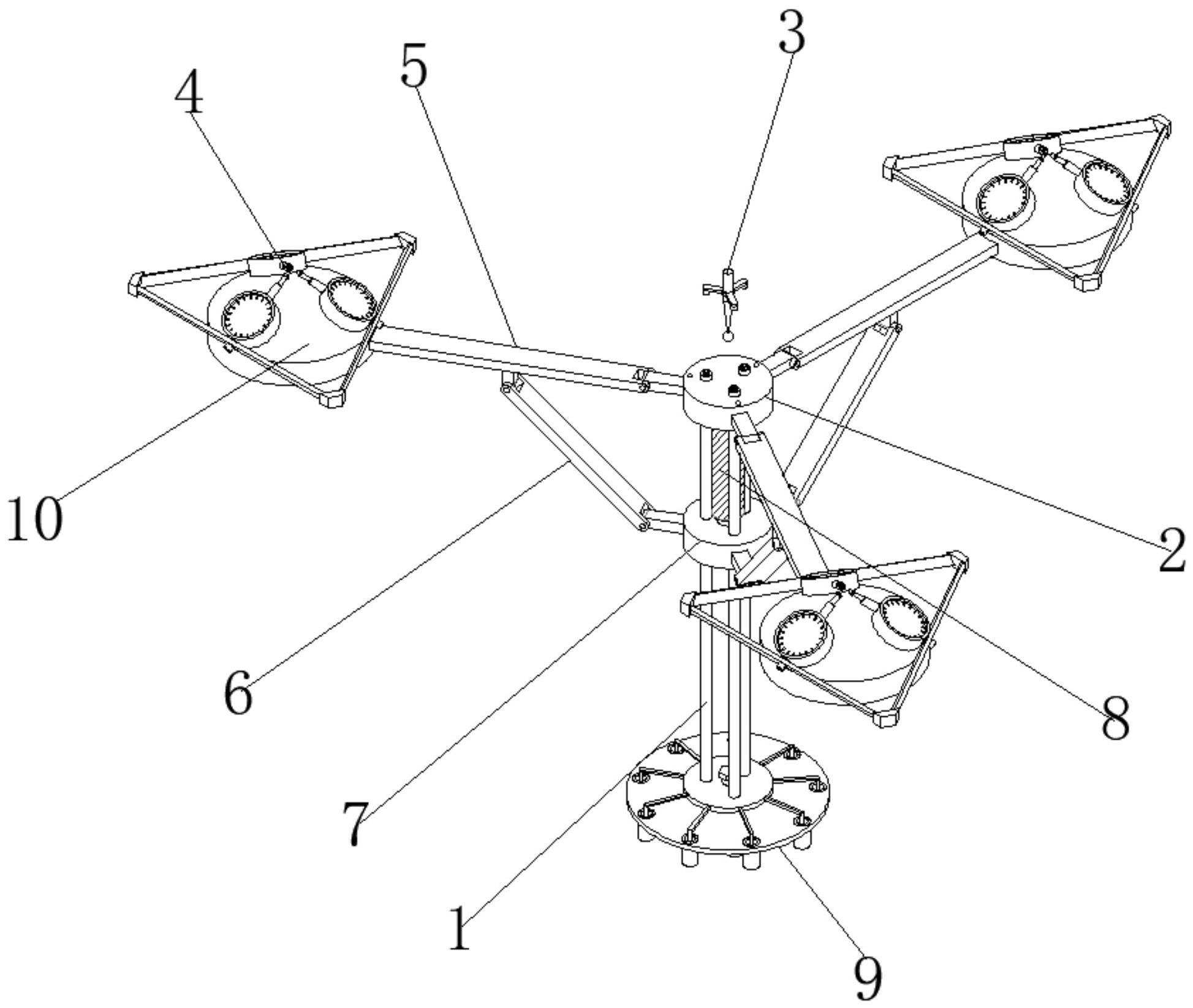 3
5
4
10
2
6
8
7
1
9