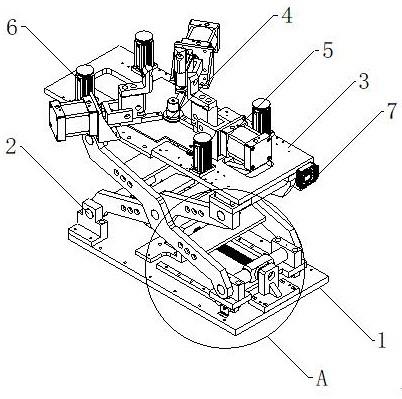 6
4
5
3
7
2
1
A