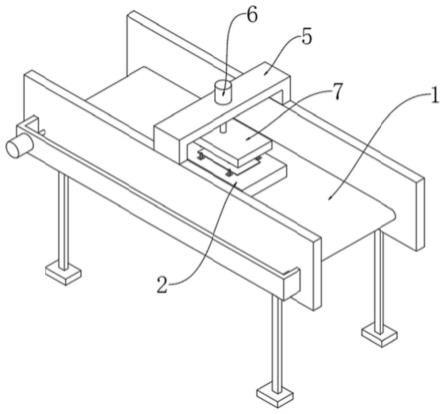 6
5
7
1
2