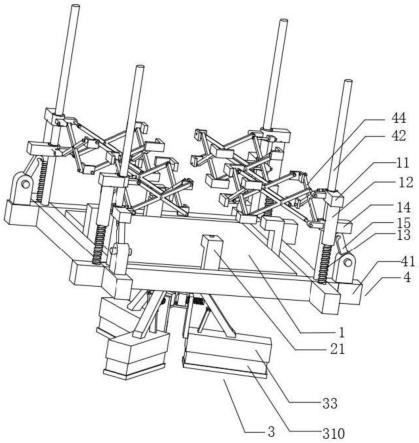 44
42
11
12
14
15
13
41
4
1
21
33
3
310