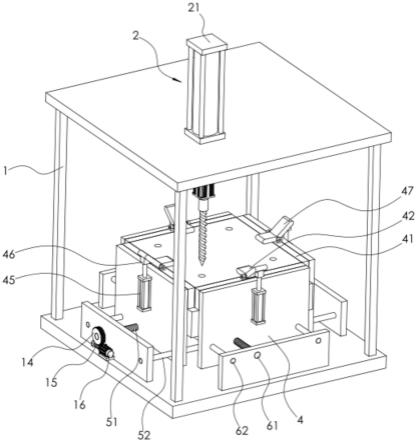 21
2
1
47
42
41
46
45
14
15
16
51
52
62
61
4