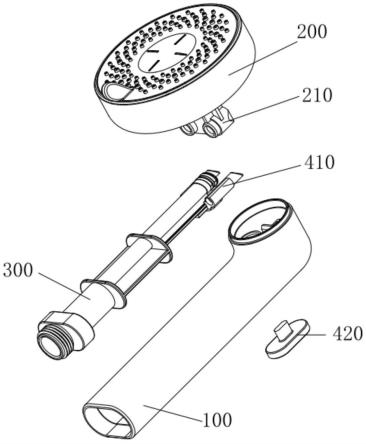 200

210

410

300

420

100