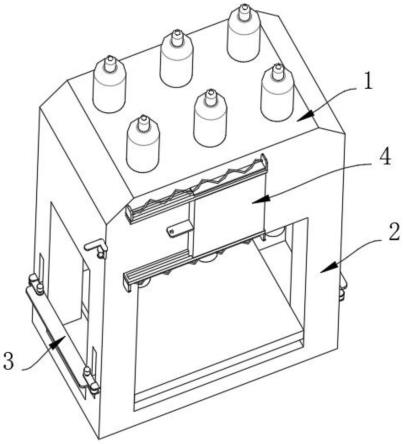 1
4
2
3