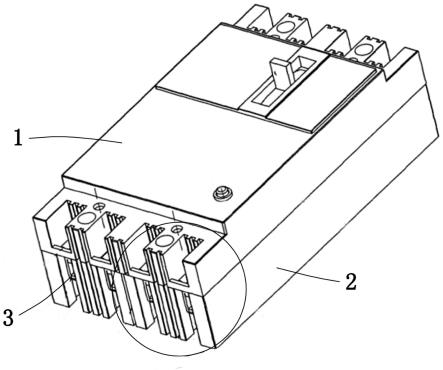 1

2

3