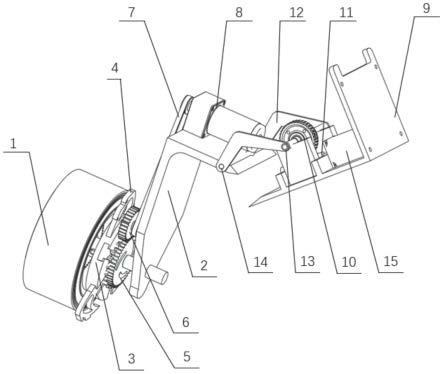 7
8
12
11
9
4
1
2
14
13
10
15
6
3
5