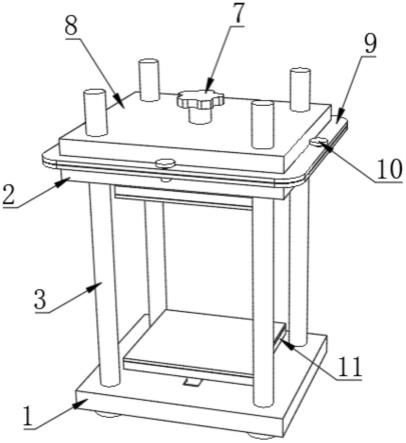 8
7
9
10
2
3
11
1