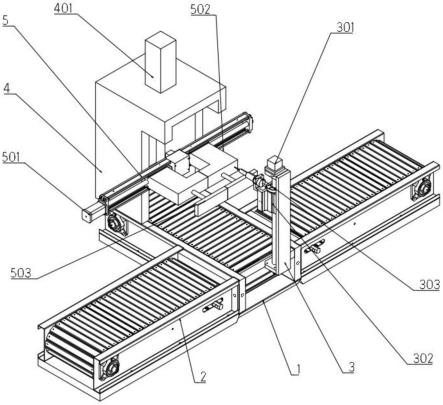 401
502
5
301
4
501
503
303
302
2
1
3