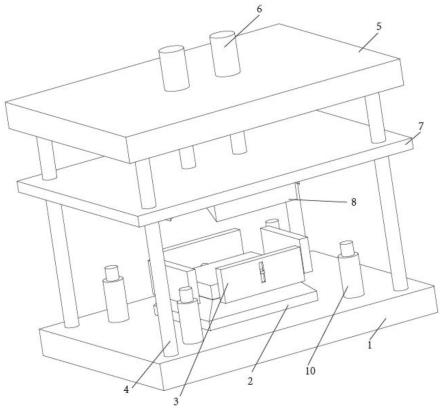 6
5
7
8
1
10
2
4
3