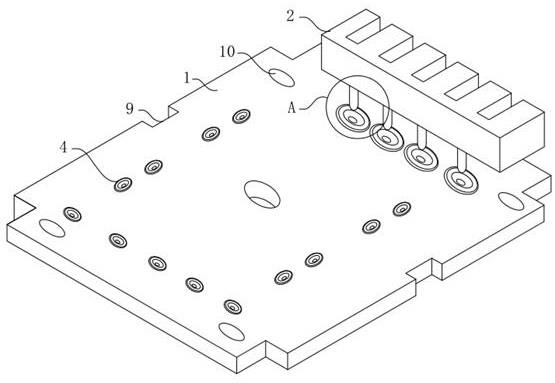 2
10
1
9
A
4