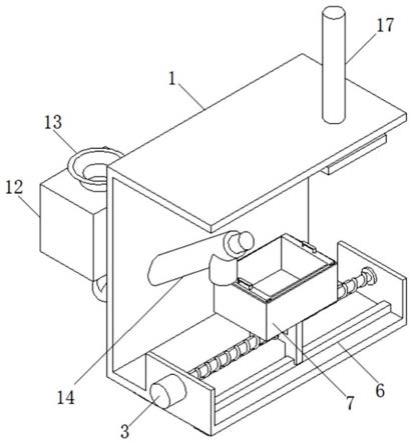 17
1
13
12
14
3
7
6