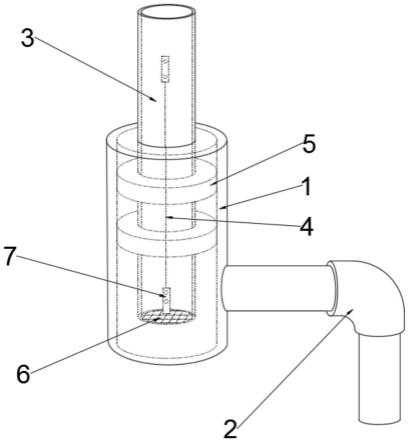 3
5
1
4
7
6
2