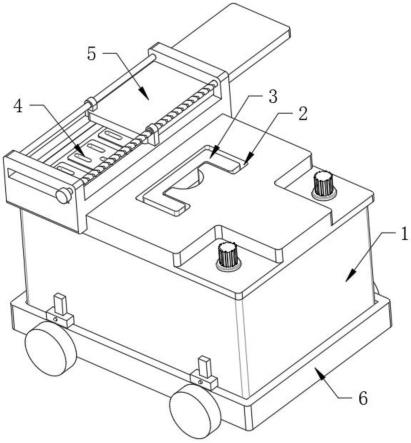 5
4
3
2
1
6