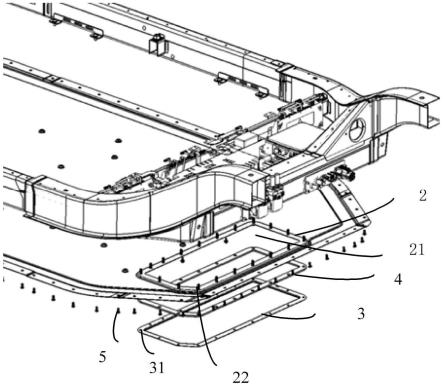 2
21
4
3
5
31
22