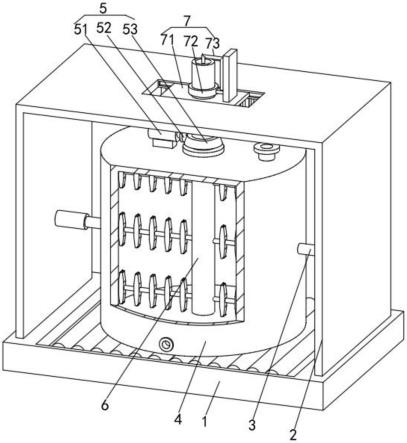 5
51 52 53
7
71 72 73
6
4
1
3
2