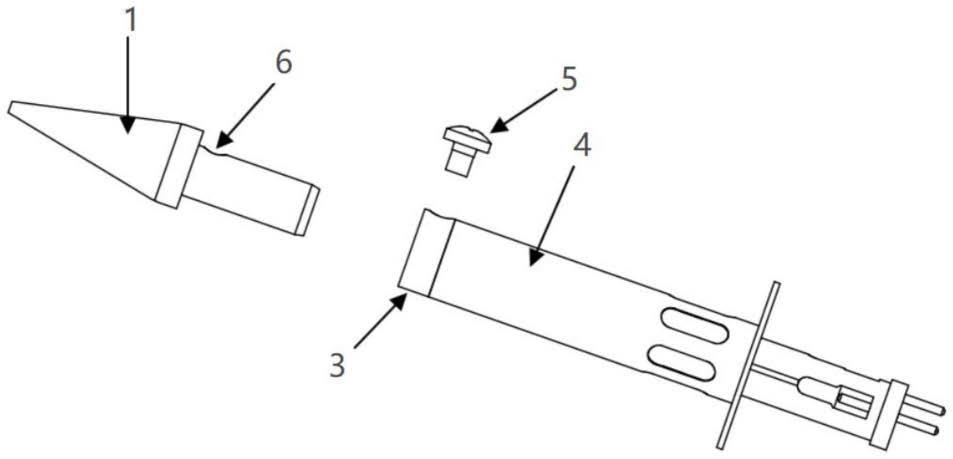 1
6
5
4
3