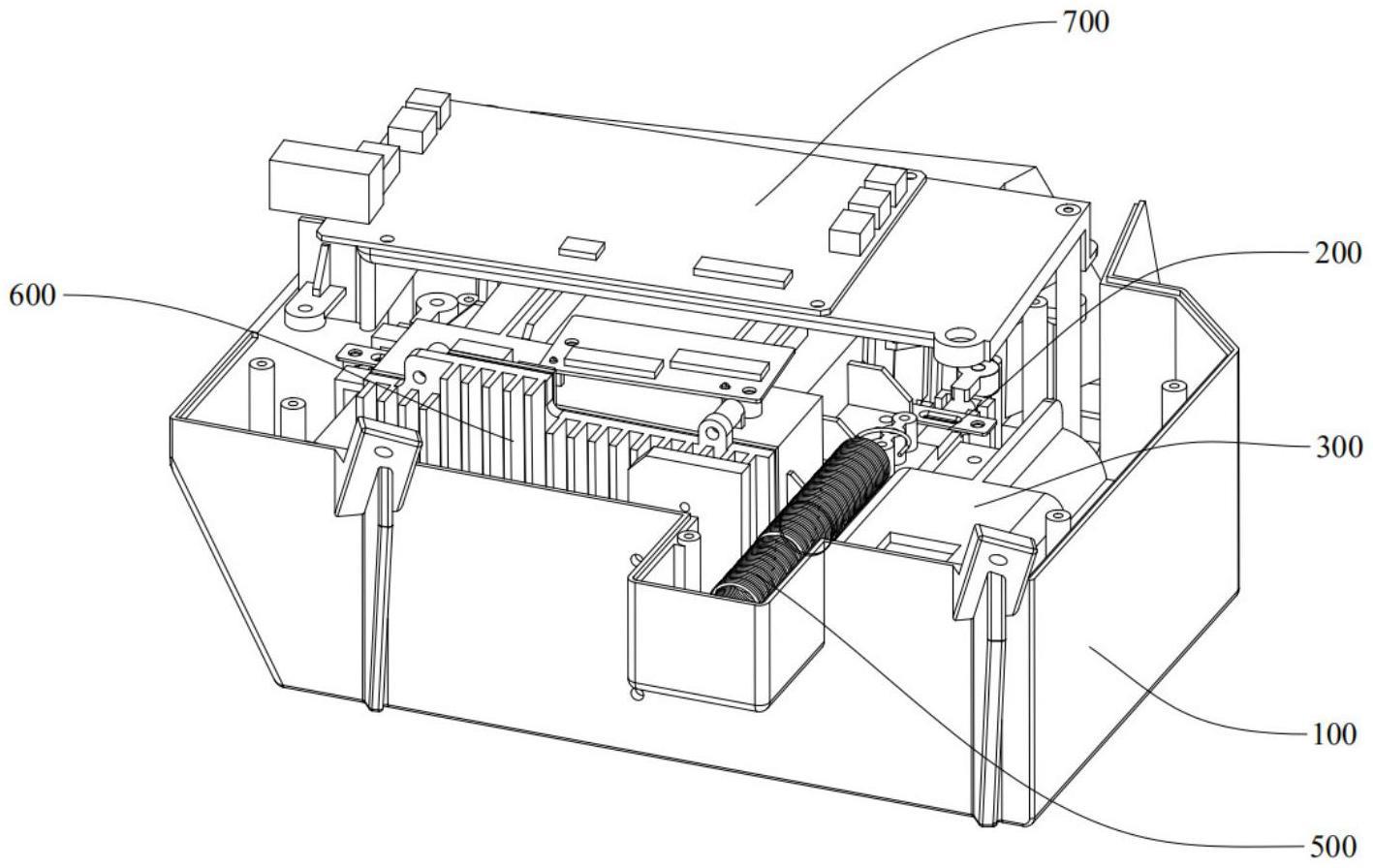 700
200
600
300
100
500