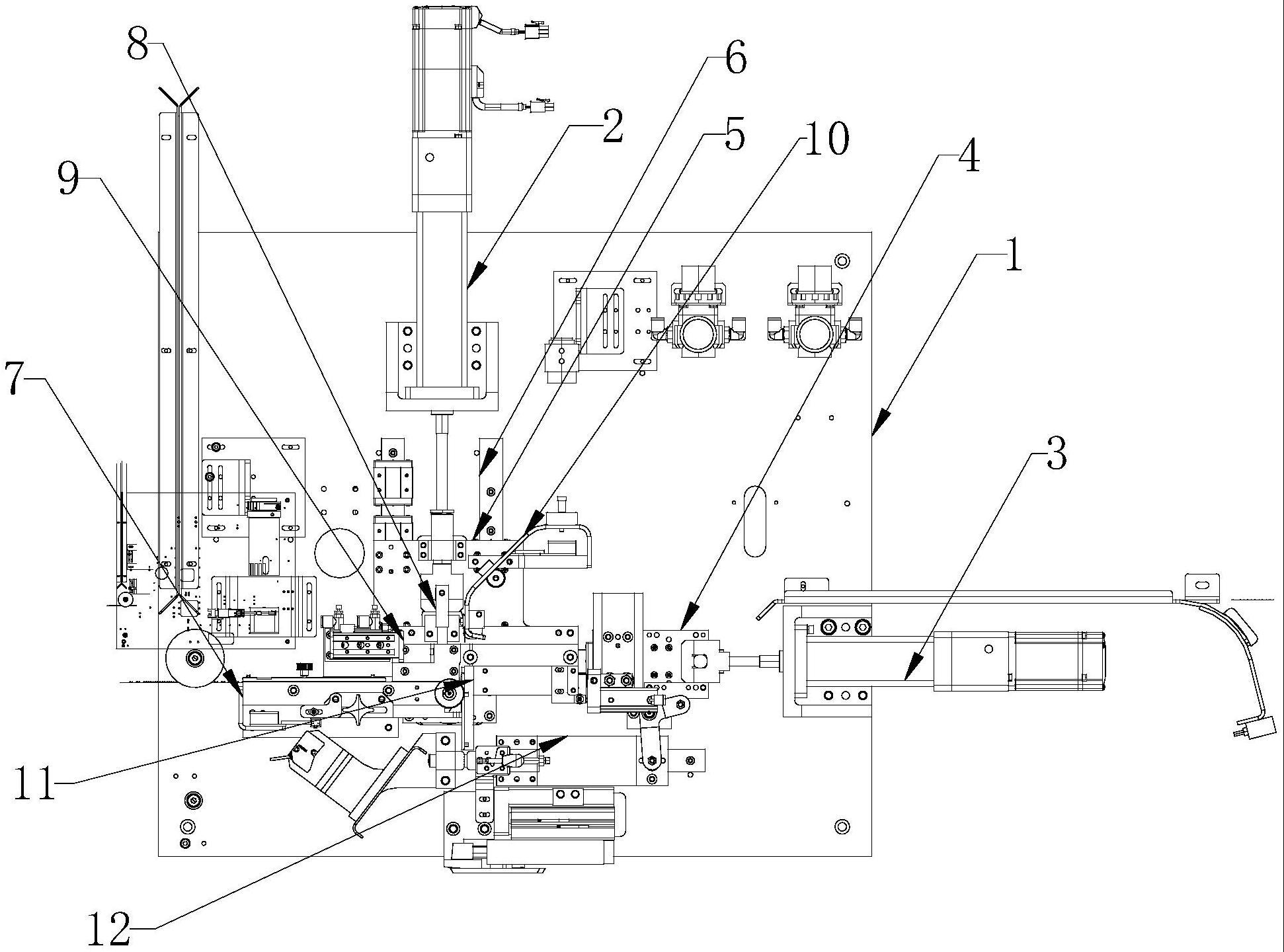 8
6
2
5
10
4
9
1
7
3
11
12