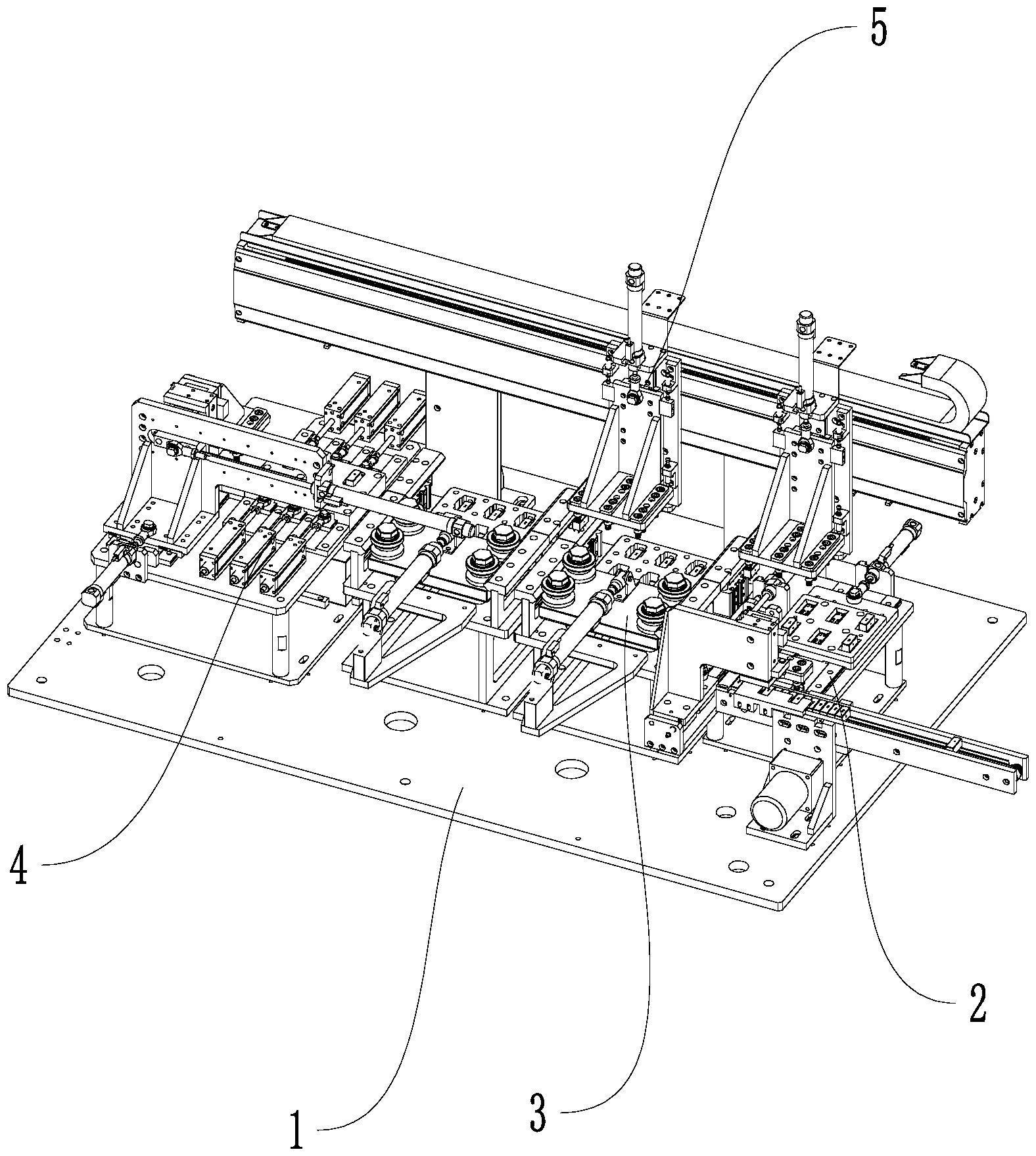 5

4

2

3

1