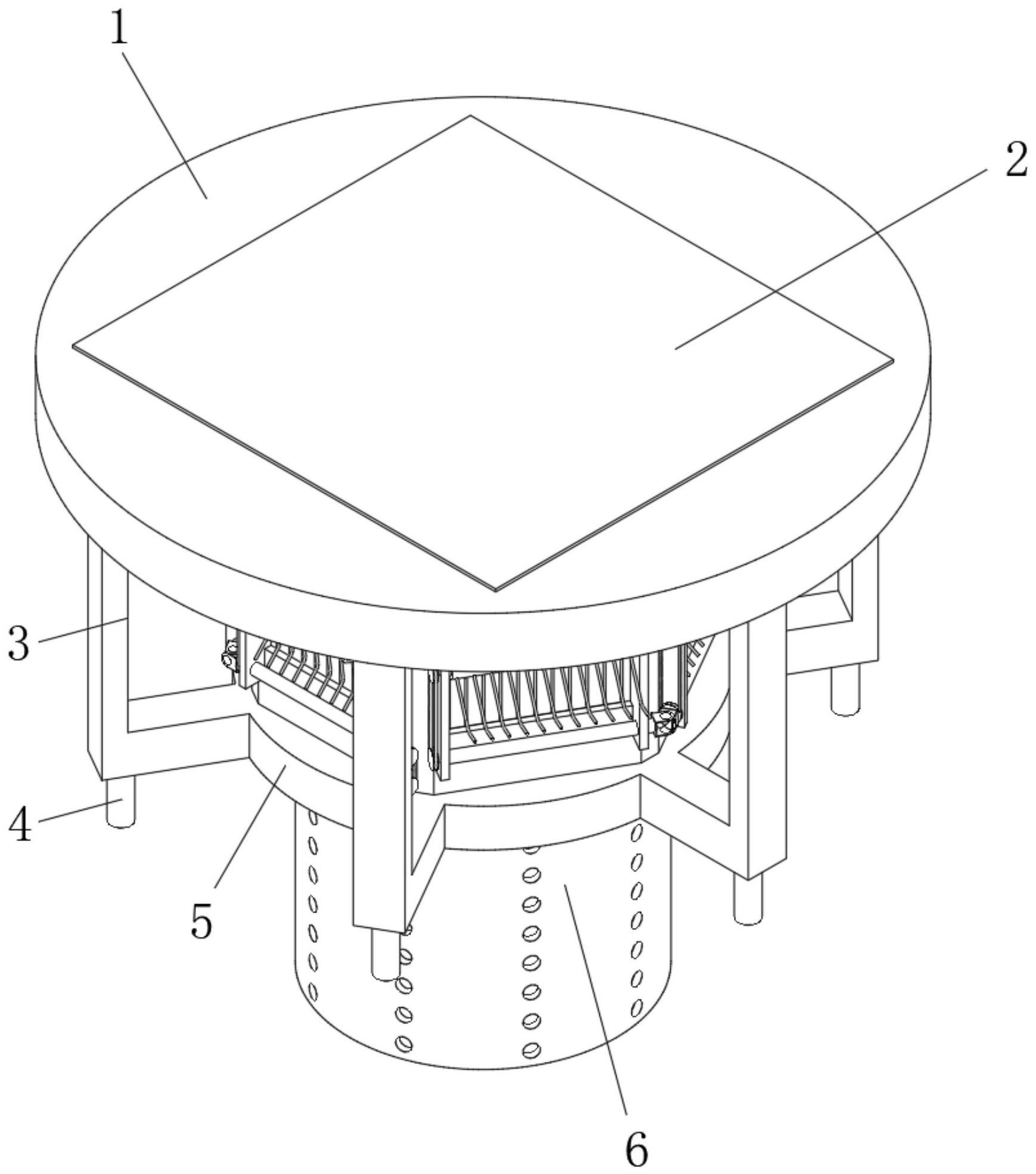 1
2
3
4
5
6