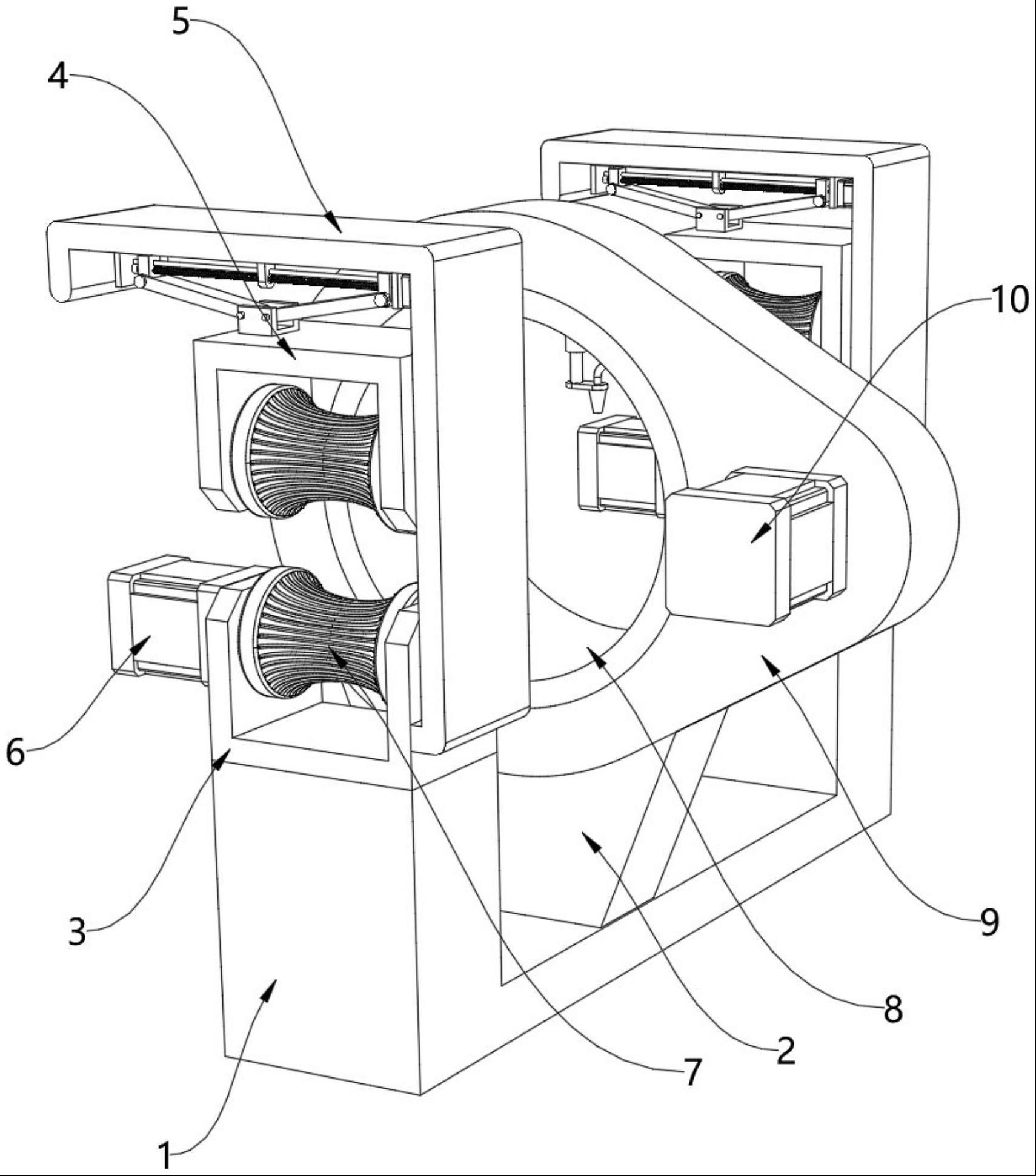 5
4
10
6
3
9
8
2
7
1