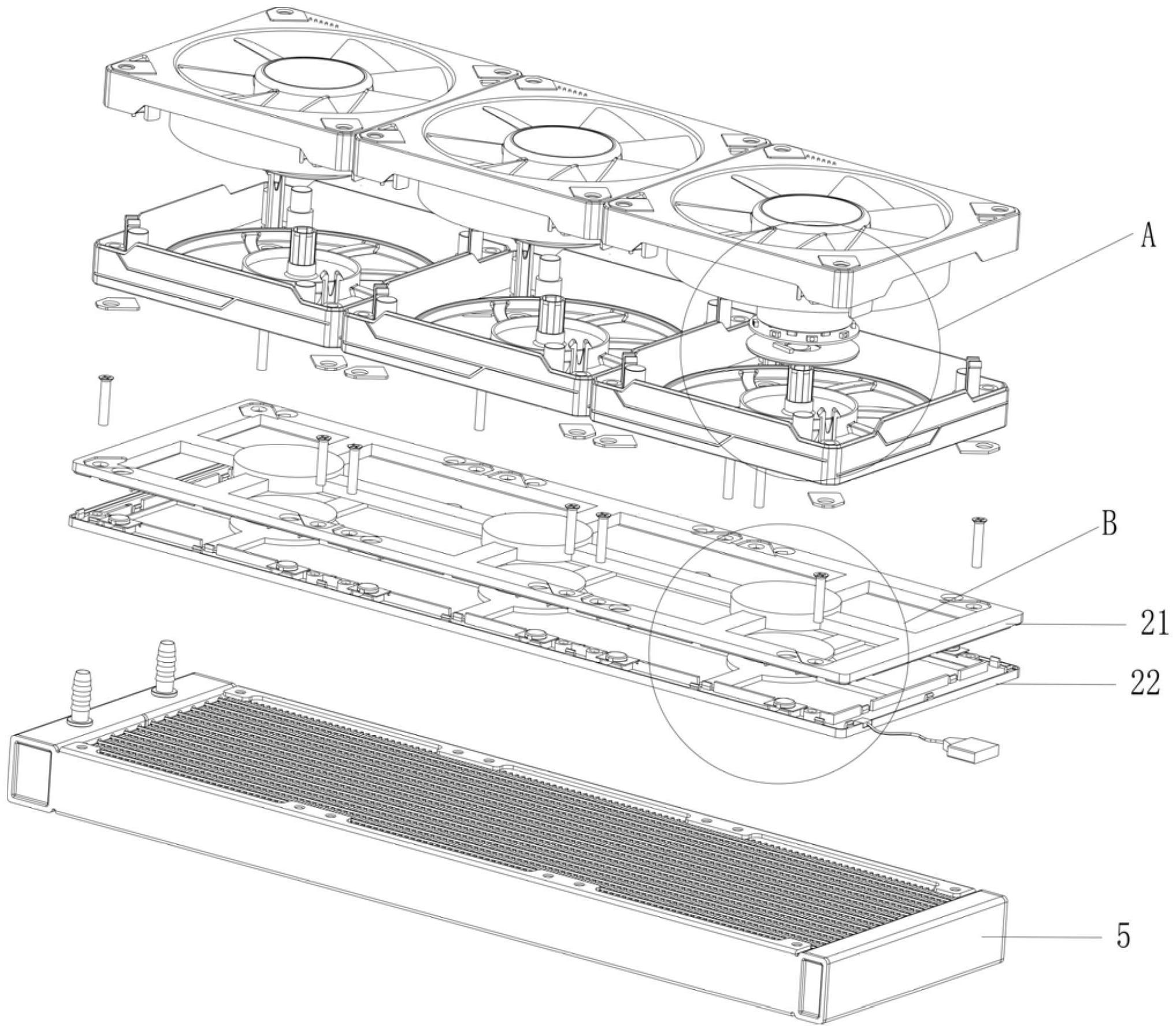 A
B
21
22
5