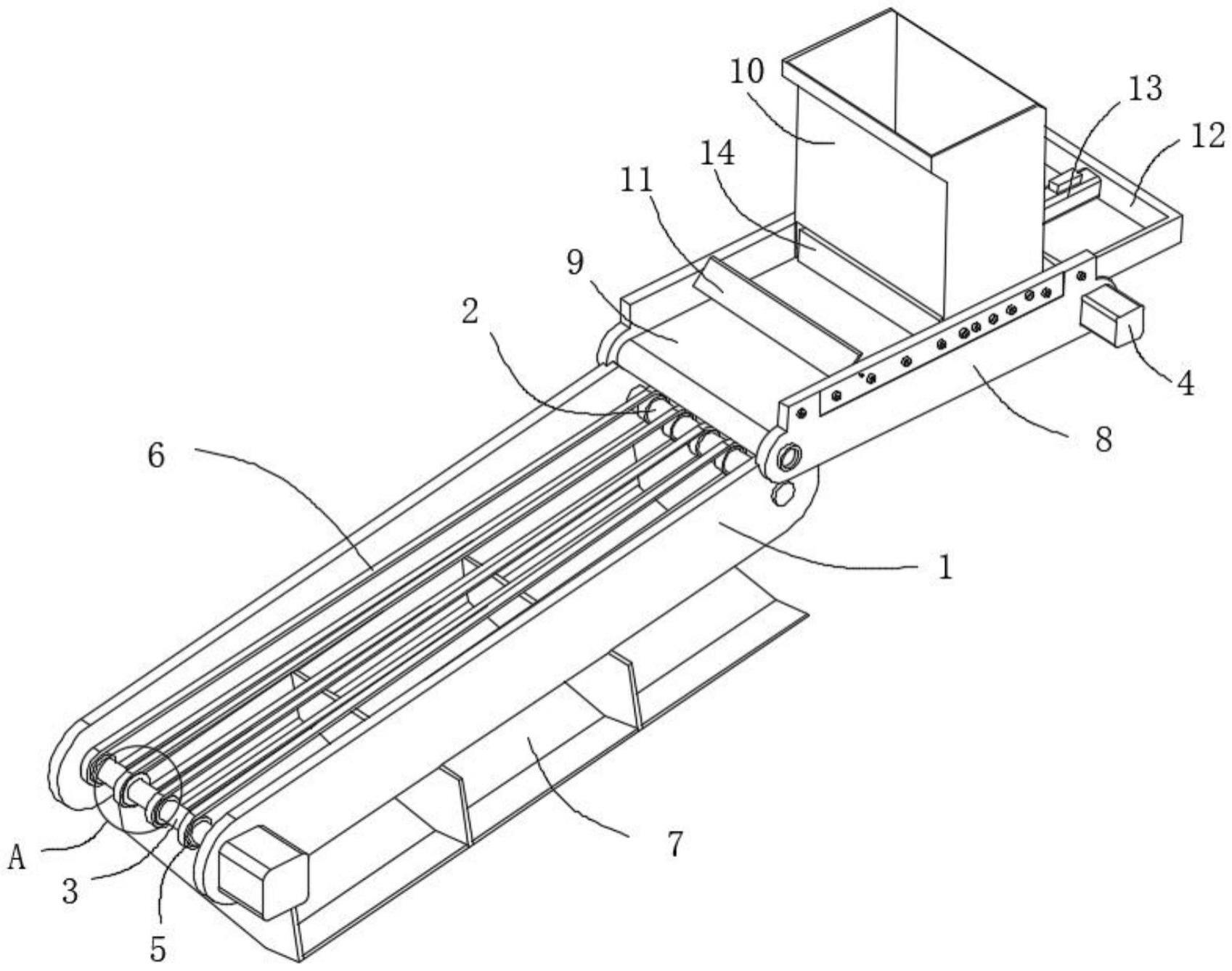 10
13
12
14
11
9
2
4
8
6
1
7
A
3
5