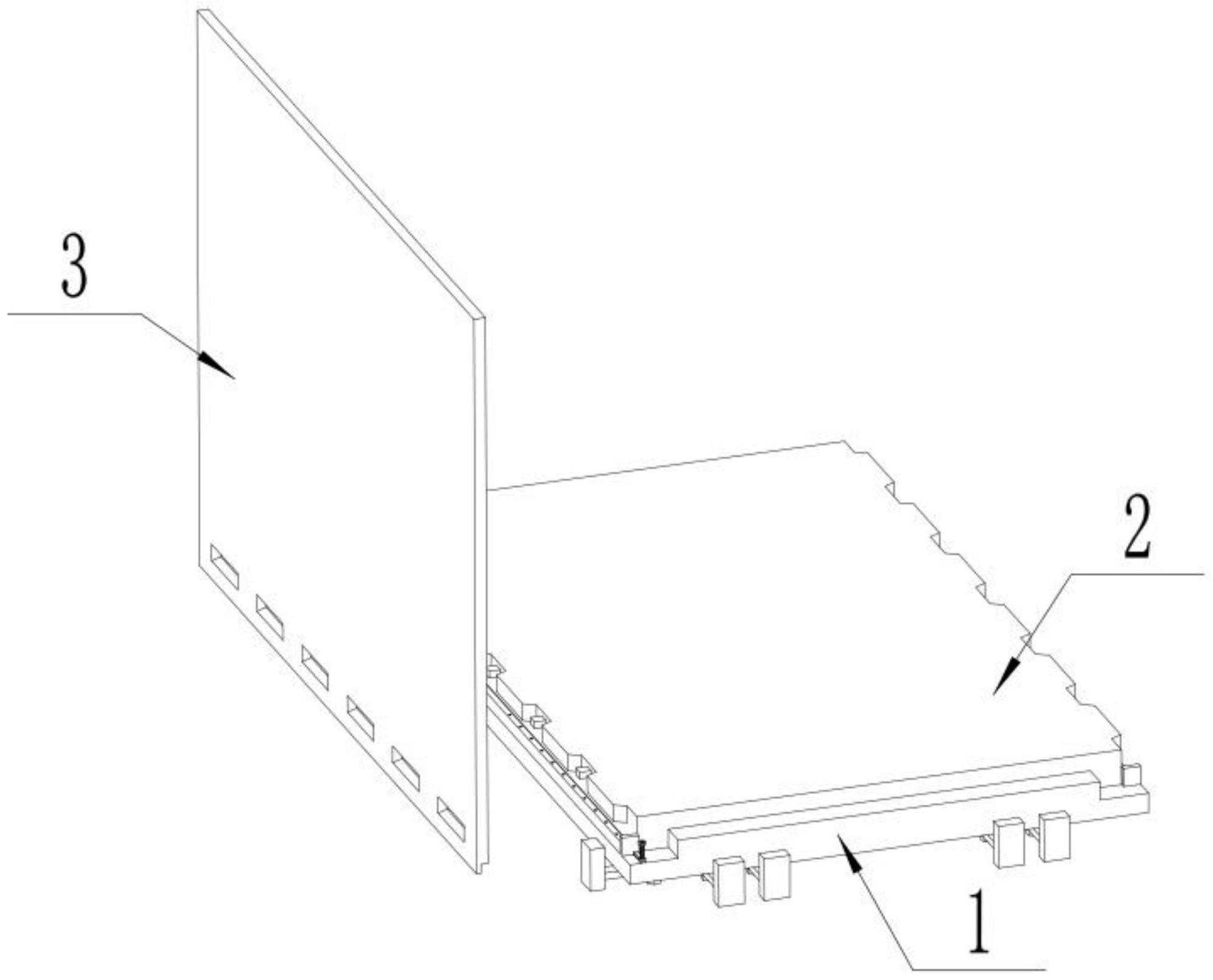 3

2

1