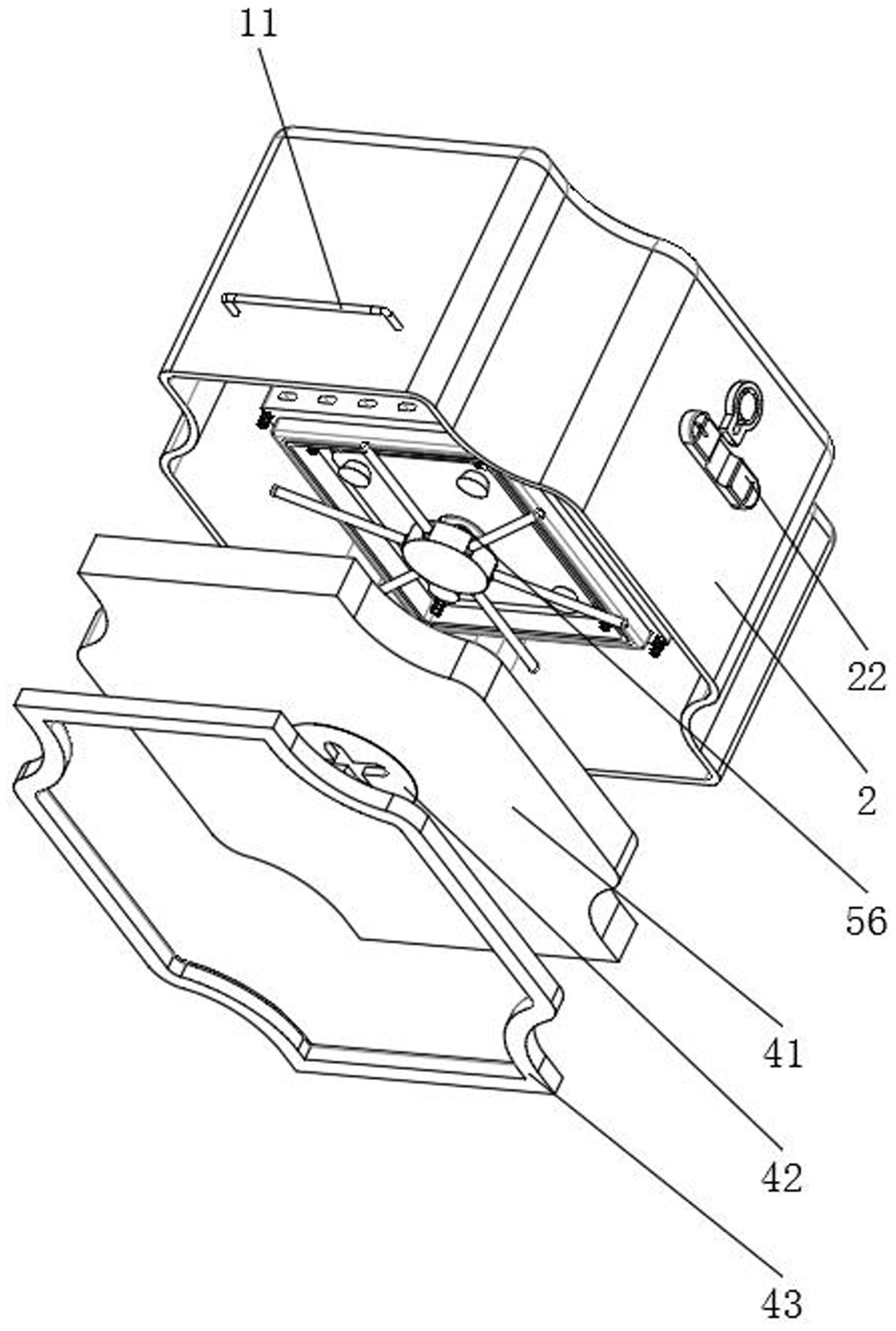 11

22

2

56

41

42

43