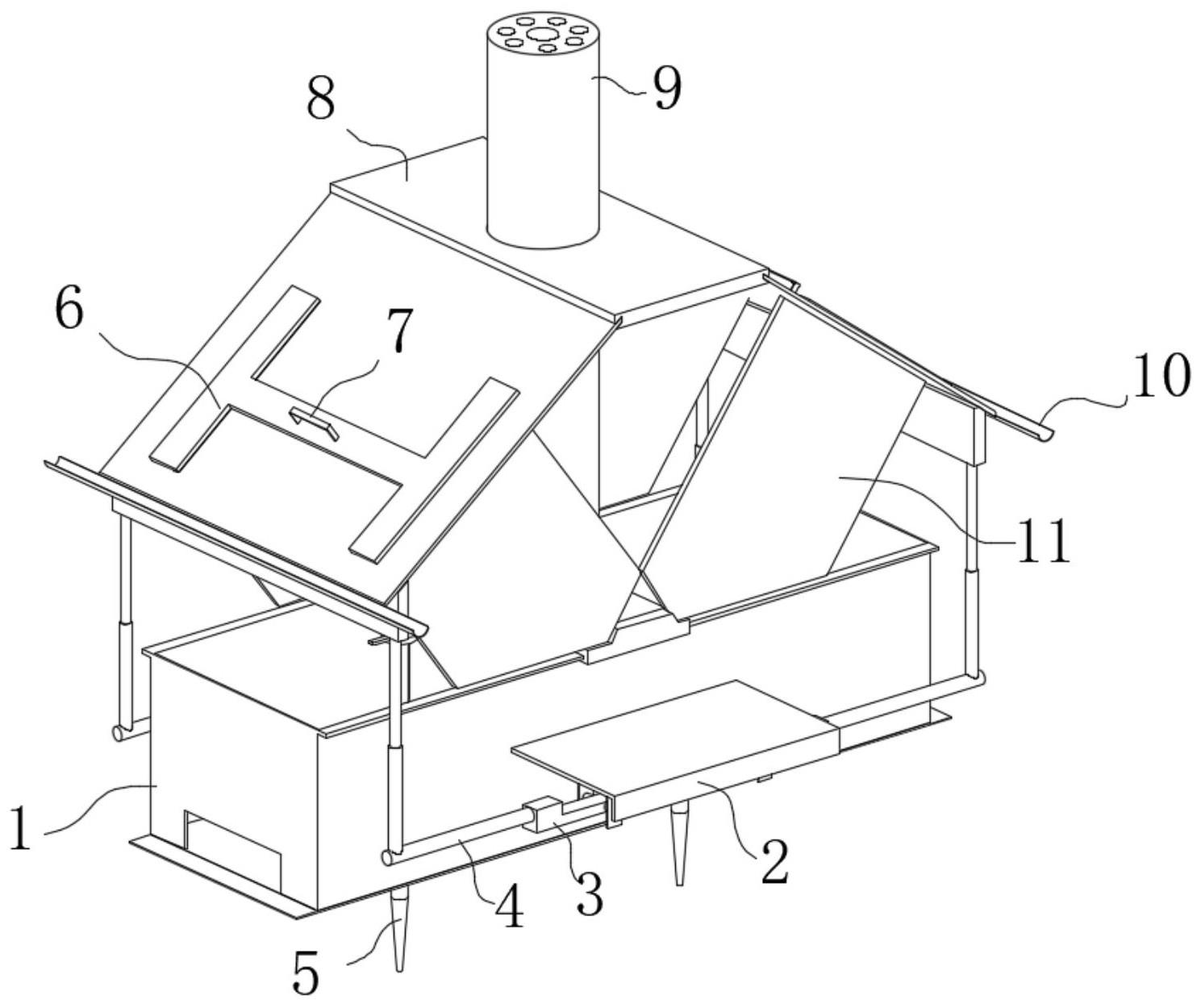 9
8
6
7
10
11
1
2
3
4
5