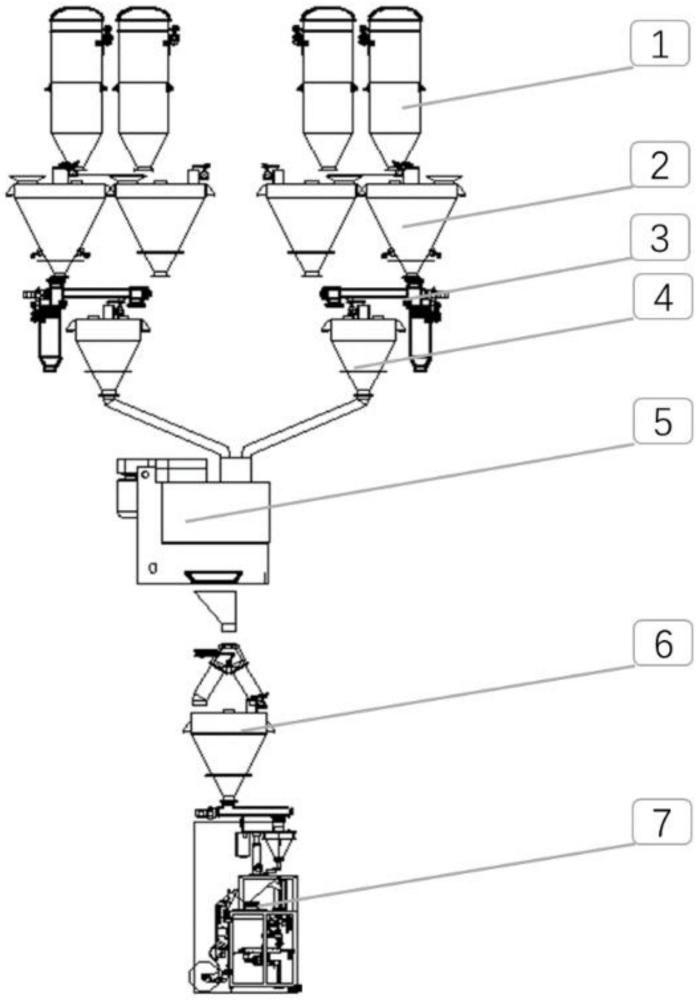 1
2
3
4
5
6
7