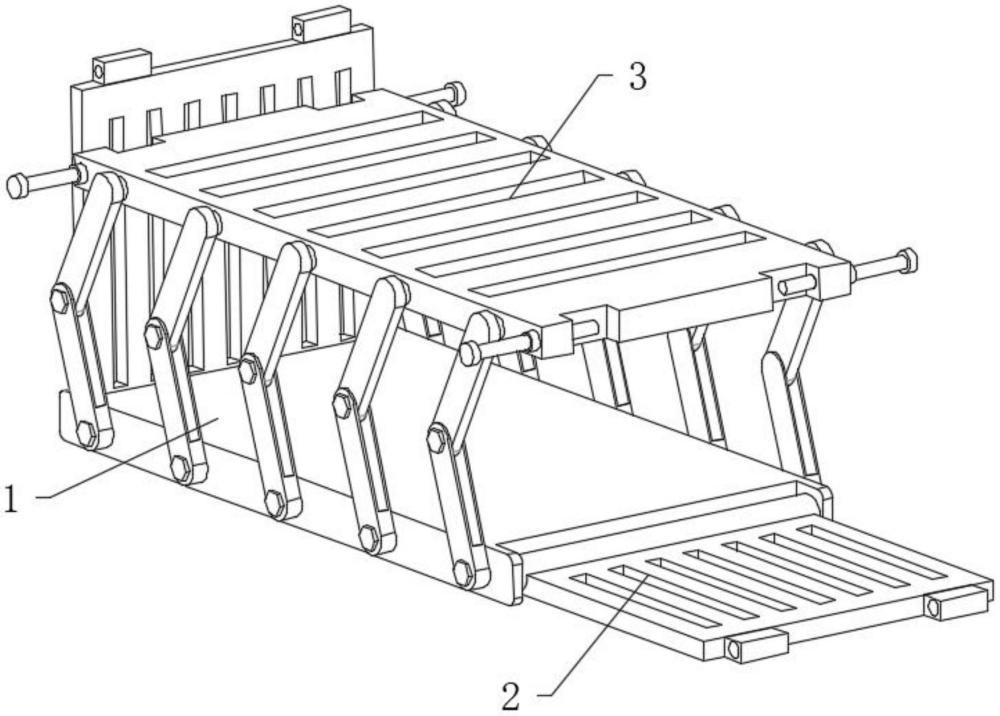 3

1

2