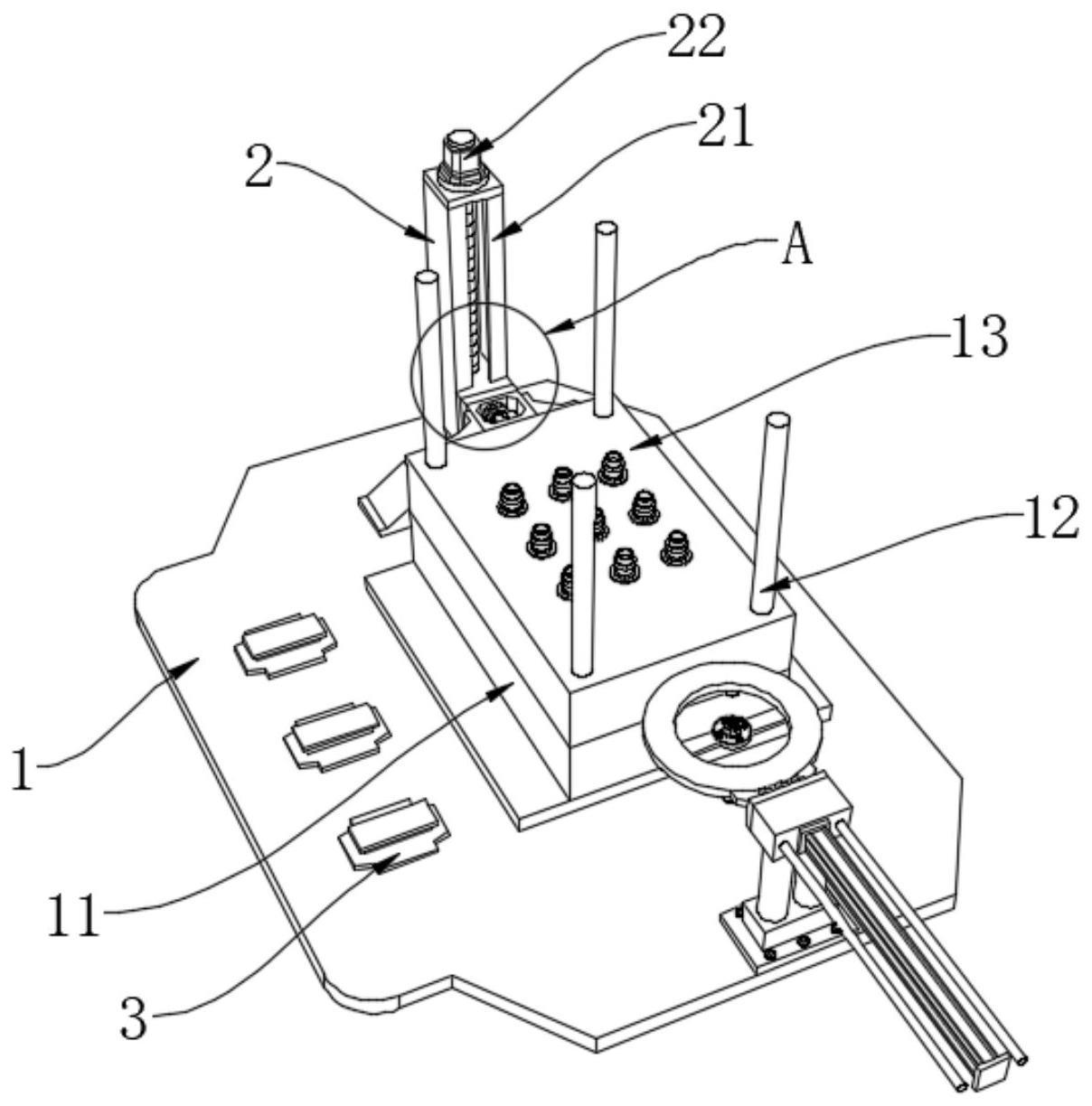 22
21
2
A
13
12
1
11
3