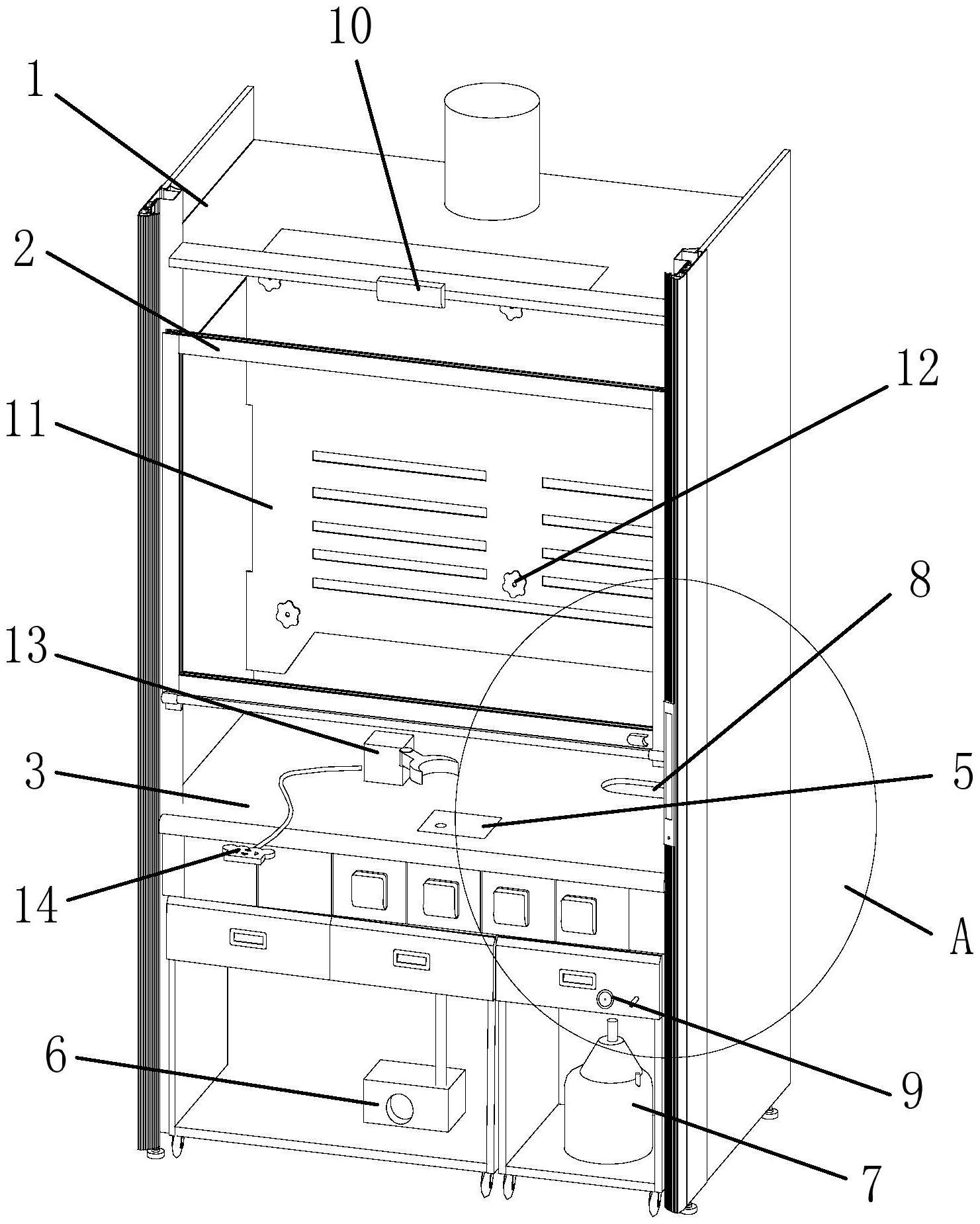 10
1
2
12
11
8
13
3
5
14
A
6
9
7