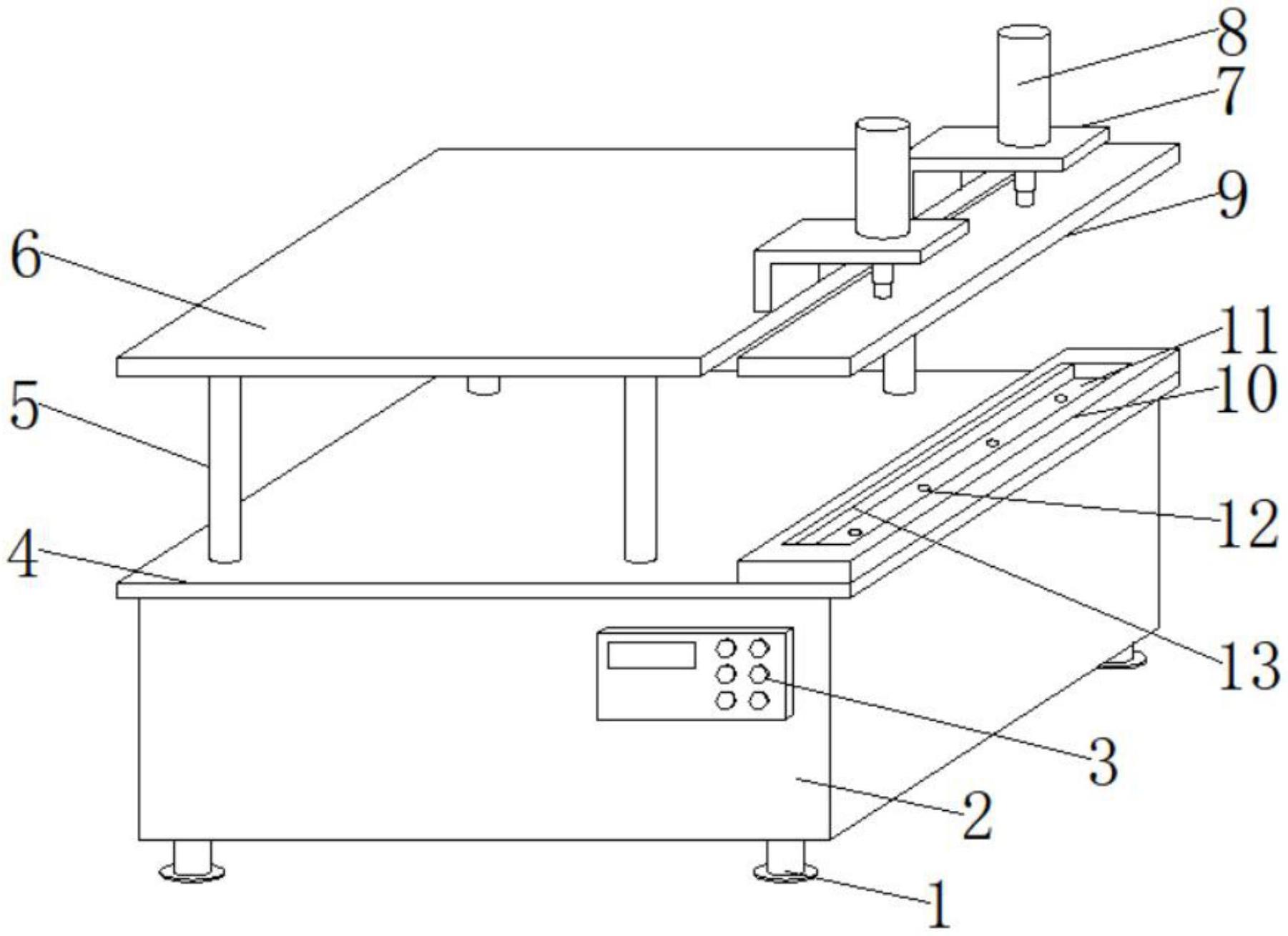 8
7
9
6
11
10
5
12
4
13
3
2
1