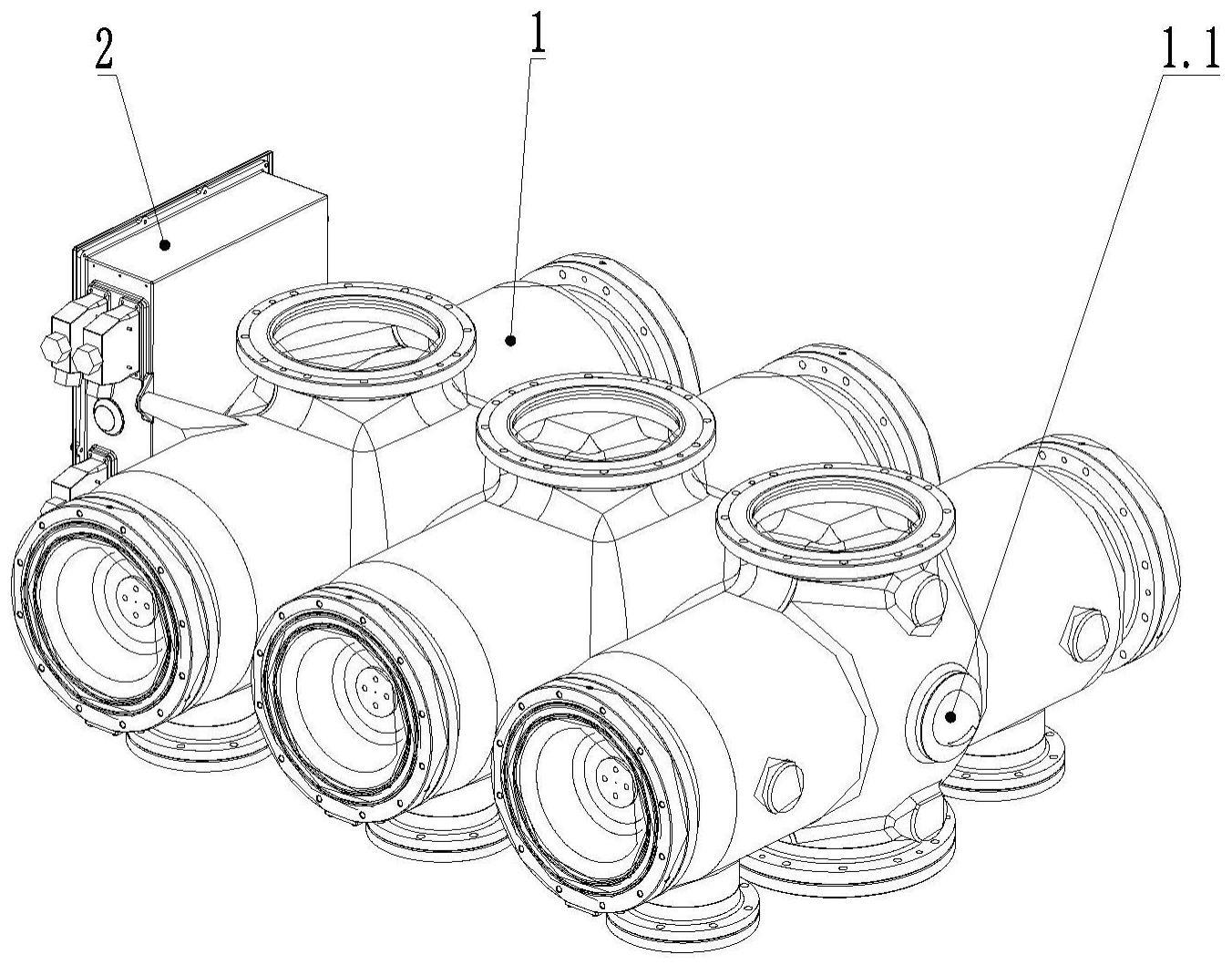 2

1

1.1