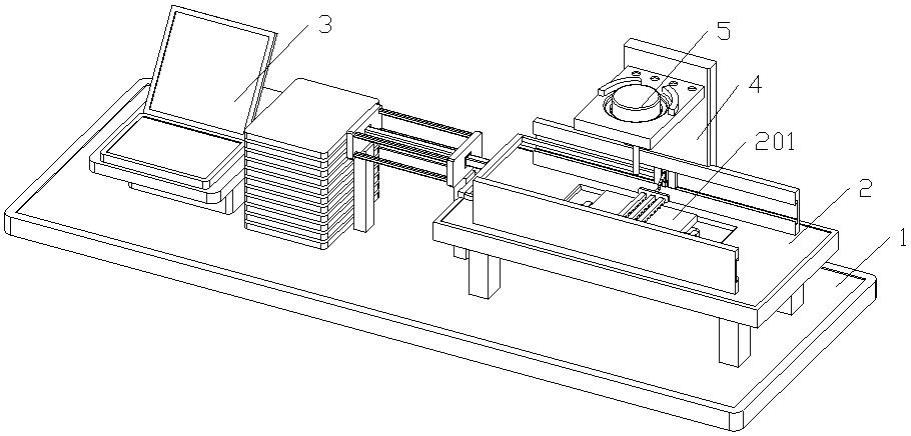 3
5
4
201
2
1