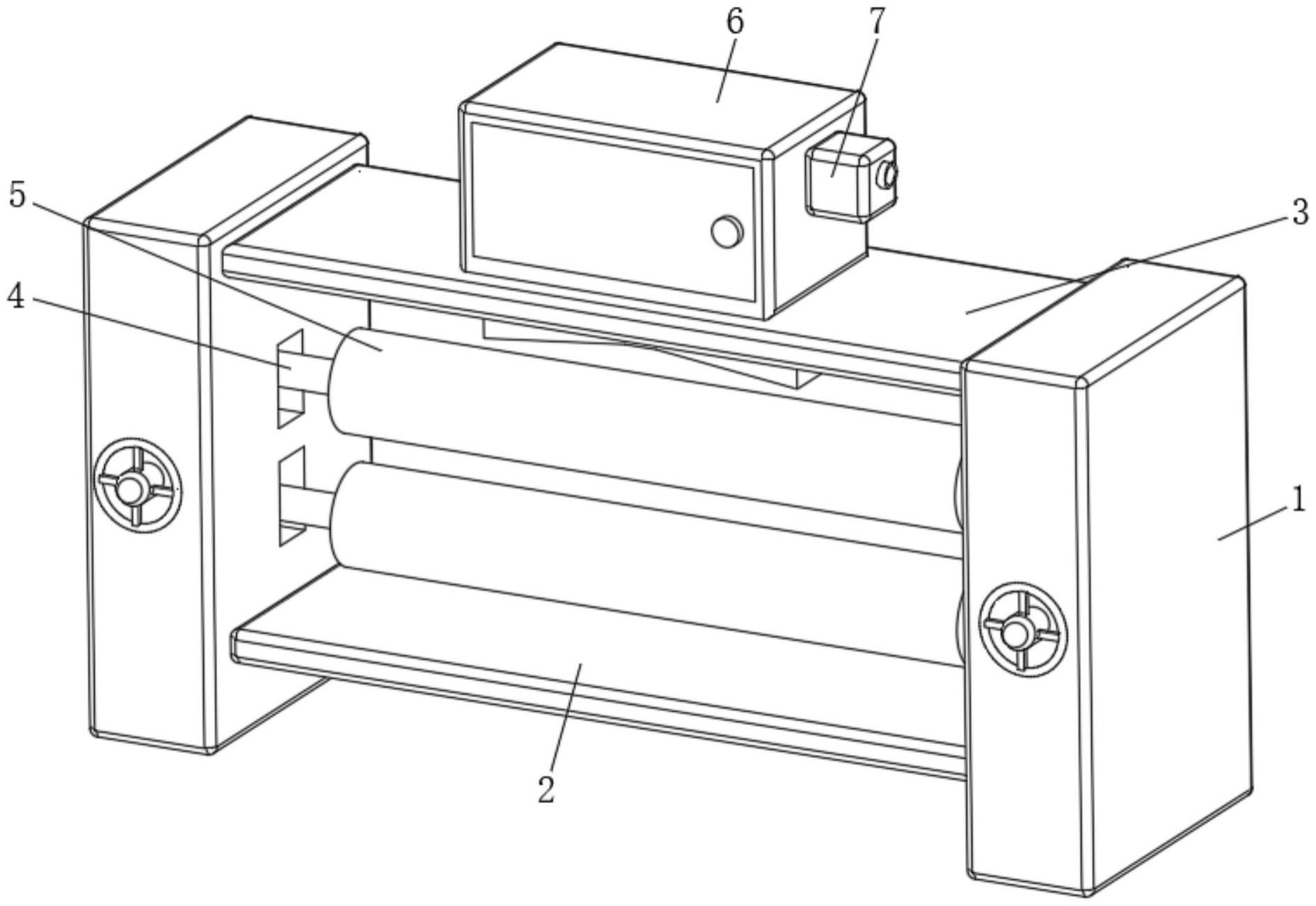 6
7
5
3
4
1
2