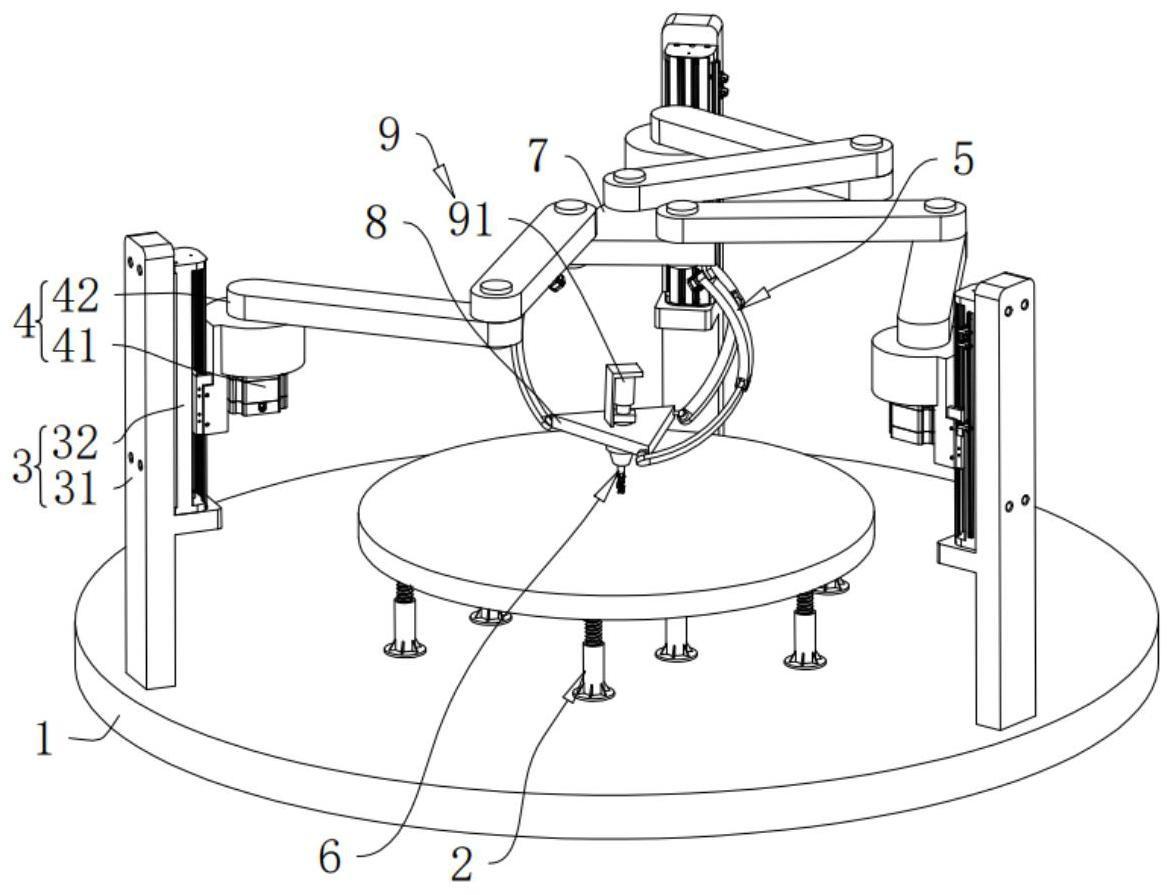 9
7
5
8
91
4
42
41
3
32
31
1
6
2