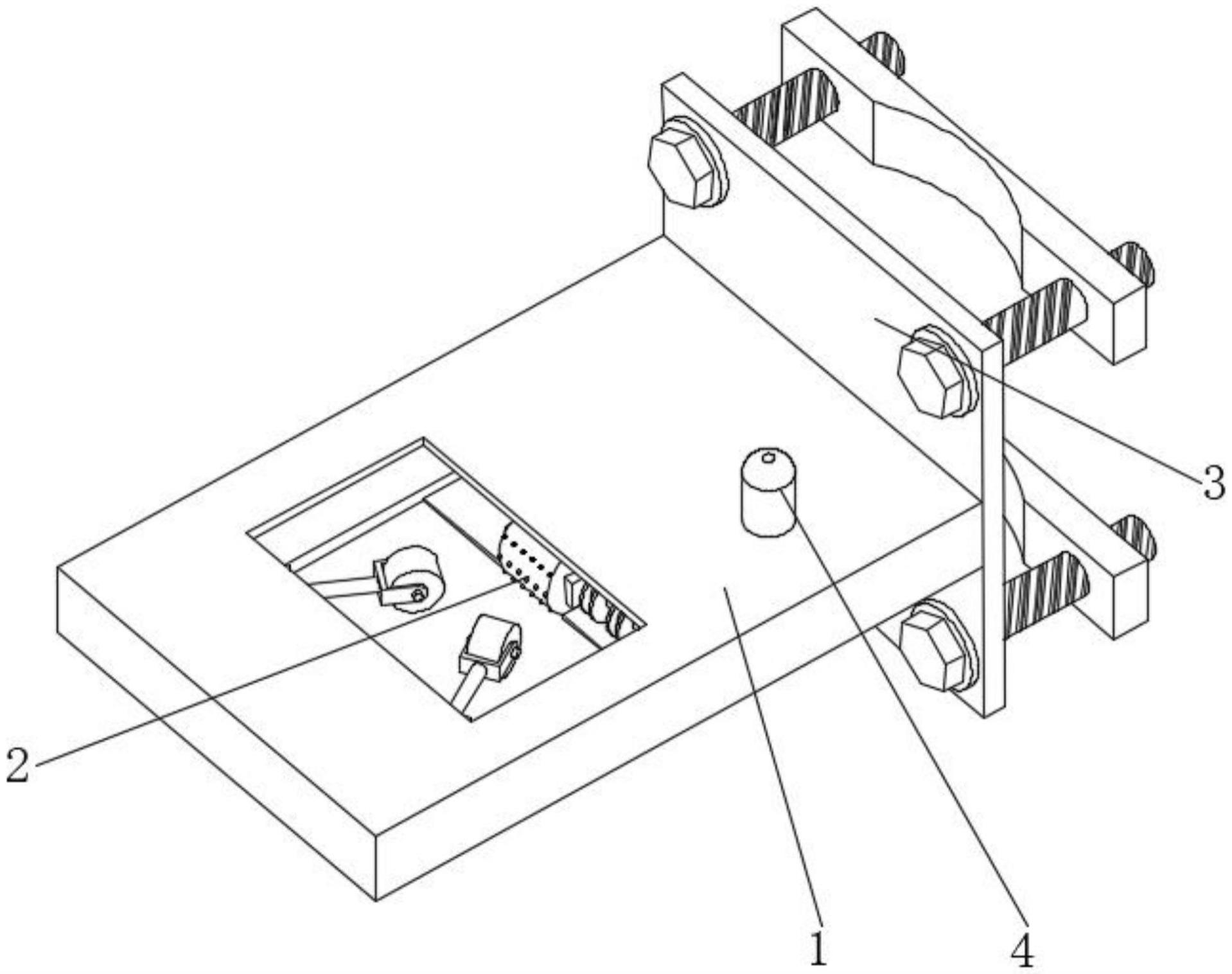 3
2
1
4