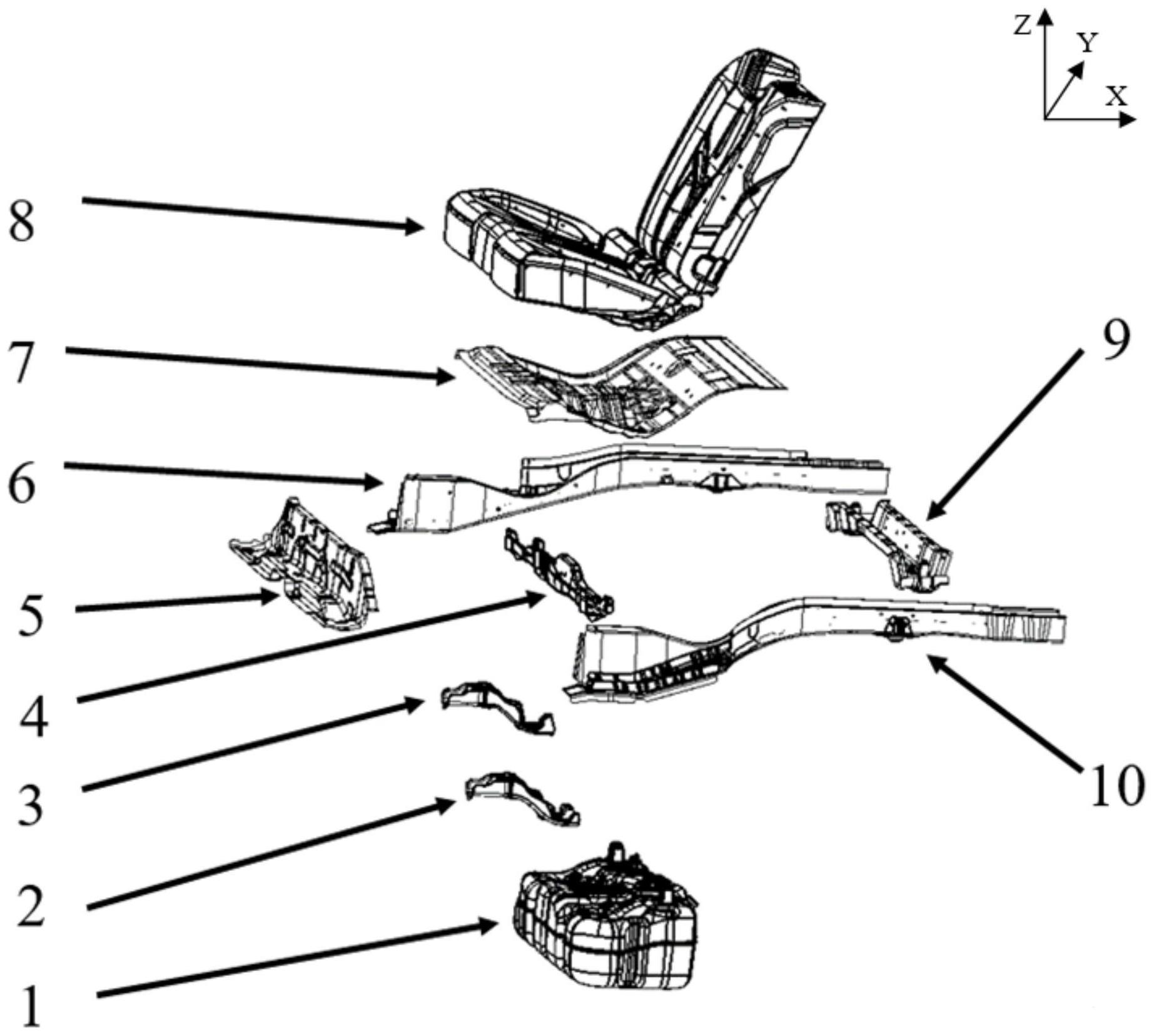 Z
Y
X
8
7
9
6
5
4
3
10
2
1