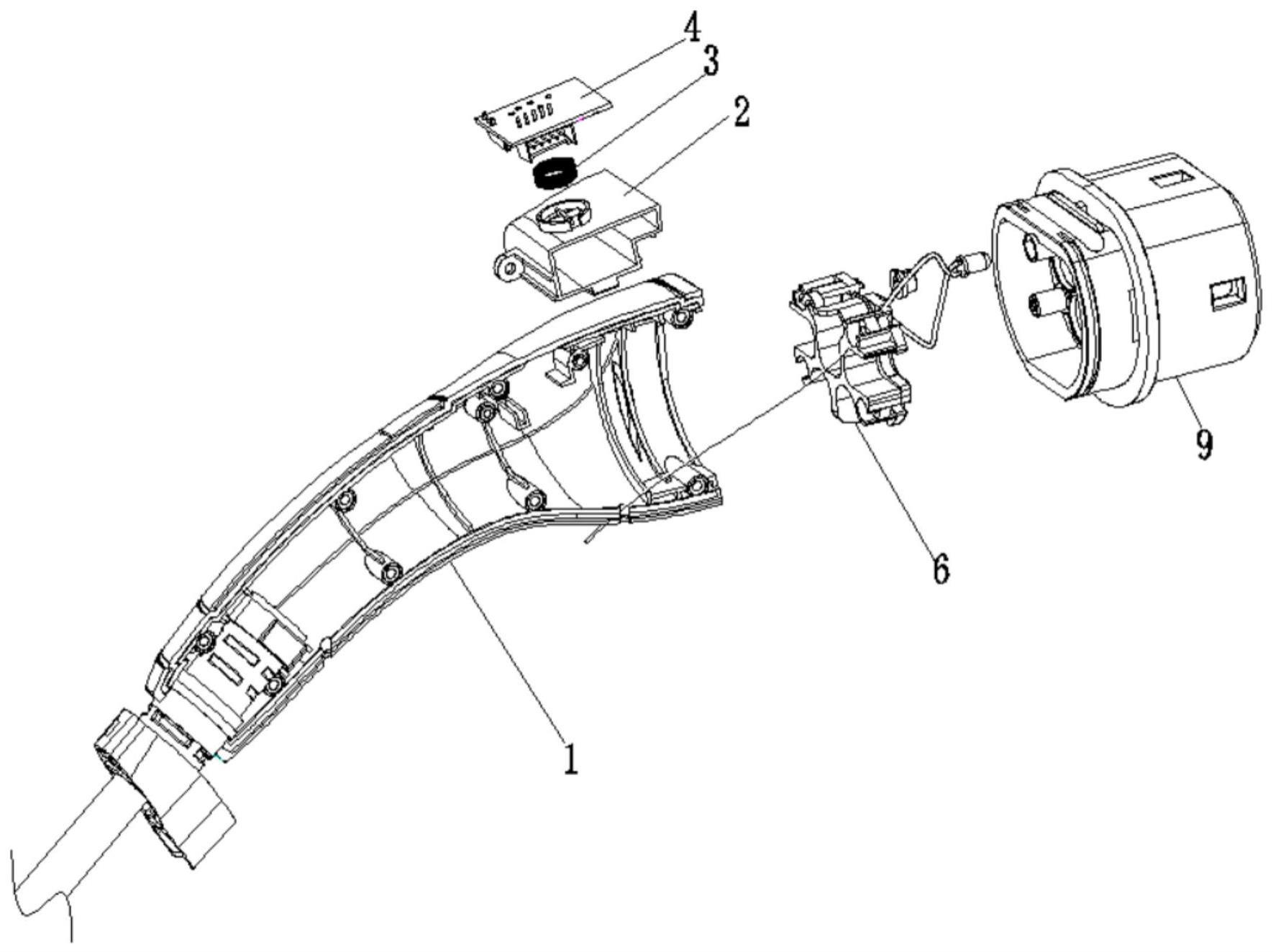 4
3
2
9
6
1